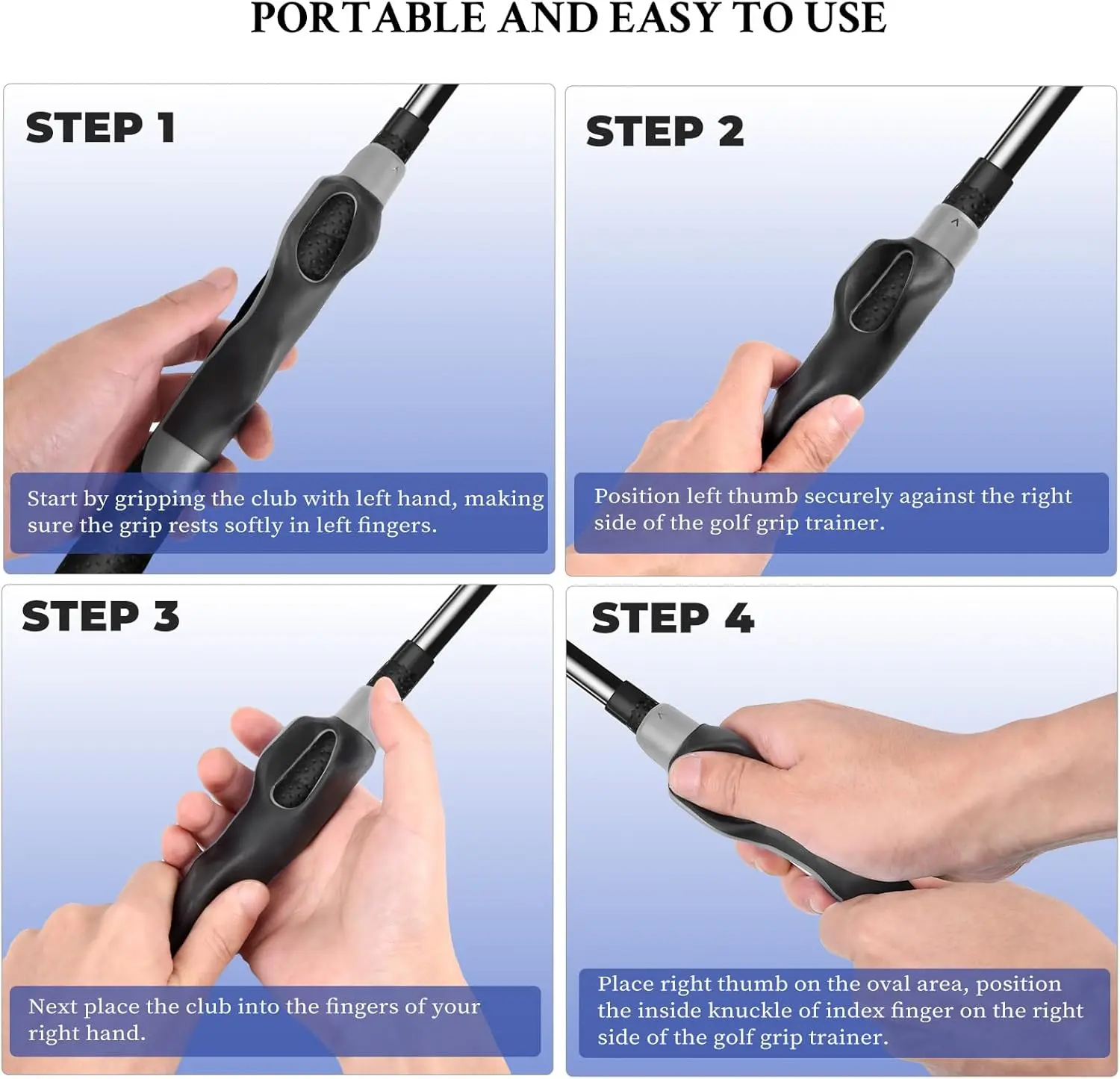 PORTABLE AND EASY TO USE

STEP 1

Start by gripping the club with left hand, making sure the grip rests softly in left fingers.

STEP 2

Position left thumb securely against the right side of the golf grip trainer.

STEP 3

Next place the club into the fingers of your right hand.

STEP 4

Place right thumb on the oval area, position the inside knuckle of index finger on the right side of the golf grip trainer.