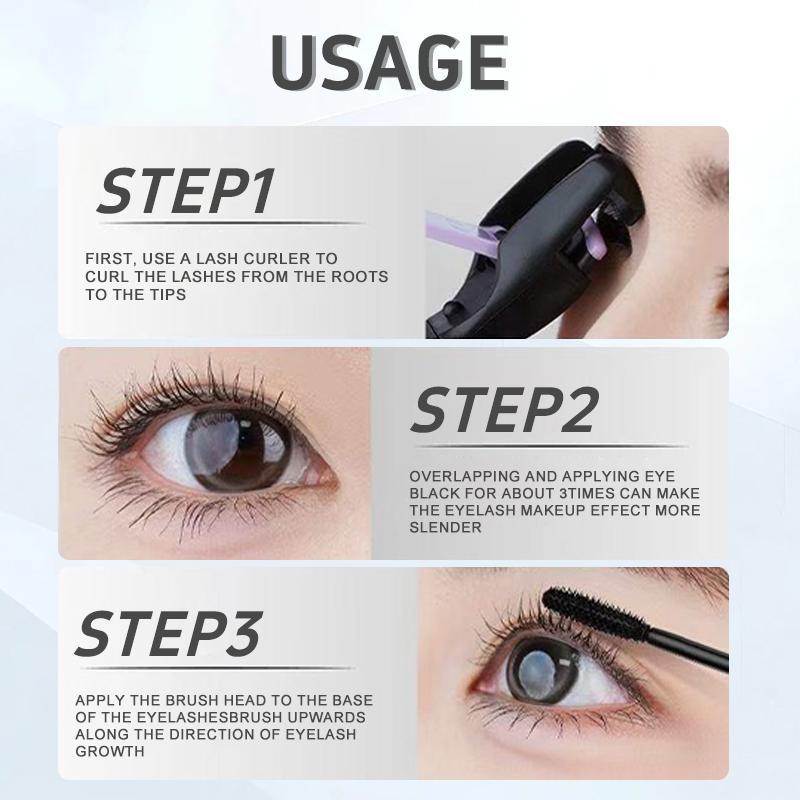 USAGE

STEP1

FIRST, USE A LASH CURLER TO CURL THE LASHES FROM THE ROOTS TO THE TIPS

STEP2

OVERLAPPING AND APPLYING EYE BLACK FOR ABOUT 3TIMES CAN MAKE THE EYELASH MAKEUP EFFECT MORE SLENDER

STEP3

APPLY THE BRUSH HEAD TO THE BASE OF THE EYELASHESBRUSH UPWARDS ALONG THE DIRECTION OF EYELASH GROWTH