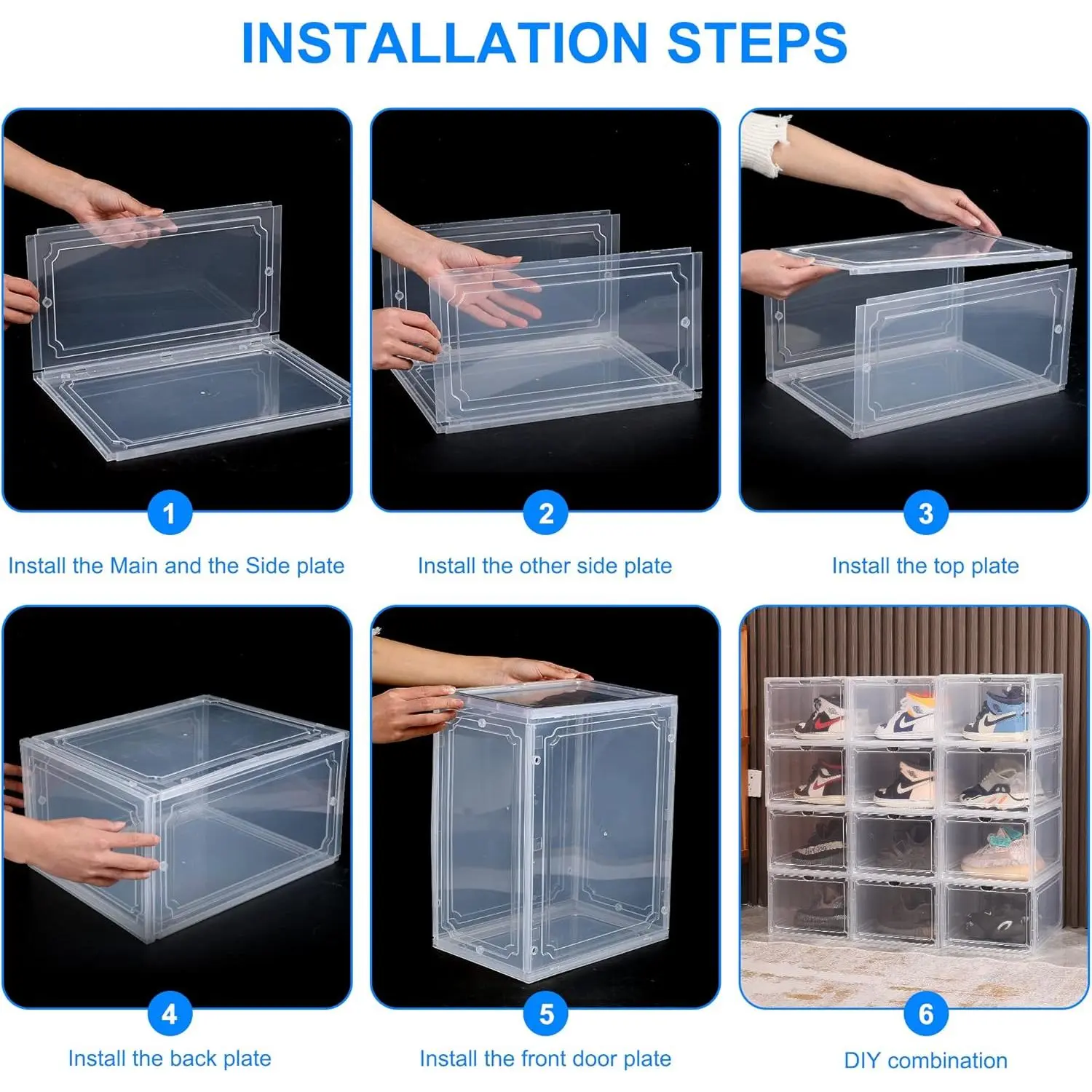 INSTALLATION STEPS

1
Install the Main and the Side plate

2
Install the other side plate

3
Install the top plate

4
Install the back plate

5
Install the front door plate

6
DIY combination