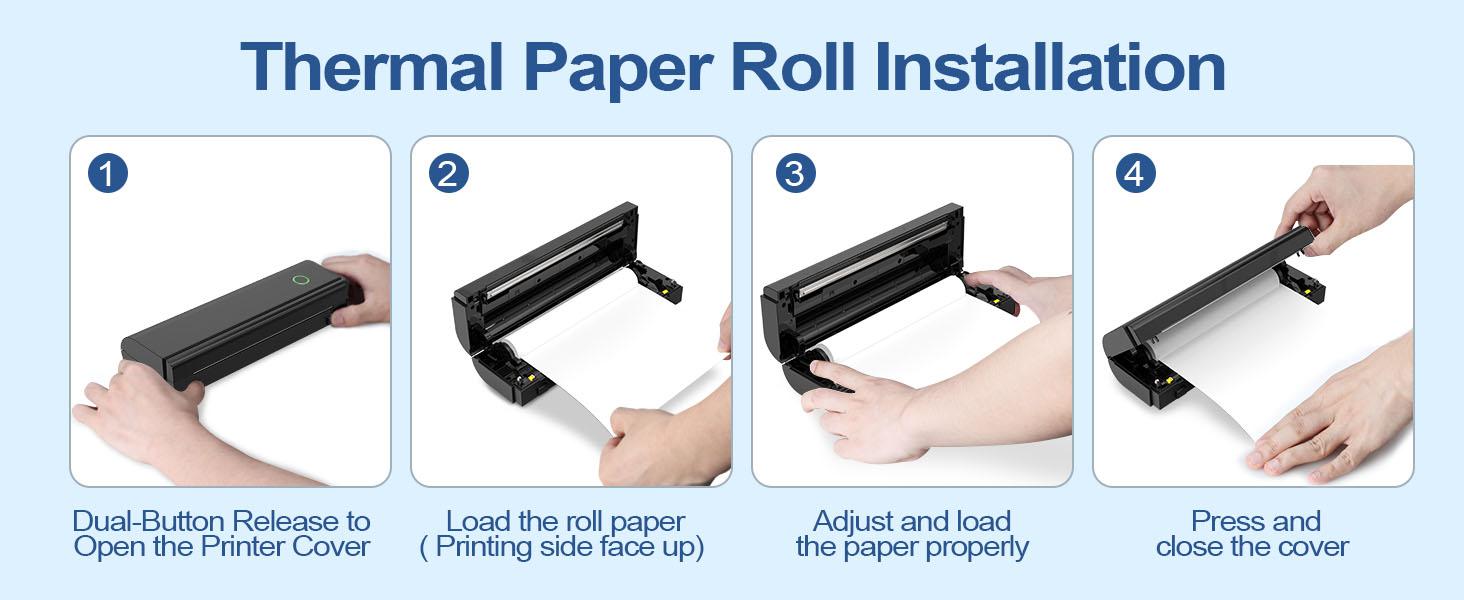 Thermal Paper Roll Installation

1

Dual-Button Release to Open the Printer Cover

2

Load the roll paper ( Printing side face up)

3

Adjust and load the paper properly

4

Press and close the cover