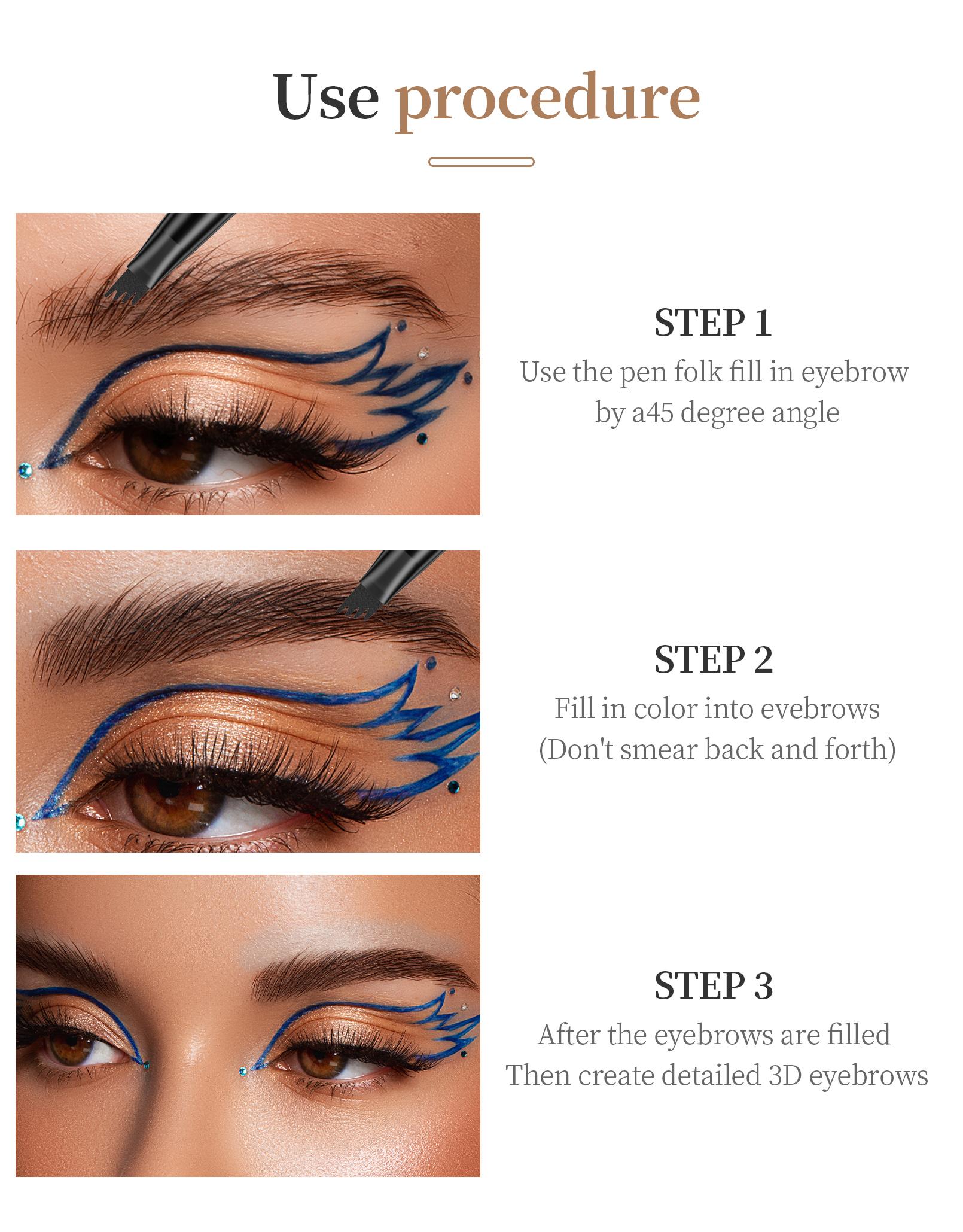 Use procedure

STEP 1
Use the pen folk fill in eyebrow by a45 degree angle

STEP 2
Fill in color into evebrows (Don't smear back and forth)

STEP 3
After the eyebrows are filled Then create detailed 3D eyebrows