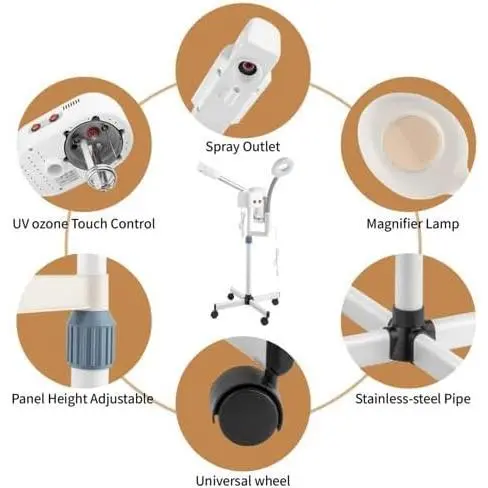 Spray Outlet

UV ozone Touch Control

Magnifier Lamp

Panel Height Adjustable

Stainless-steel Pipe

Universal wheel