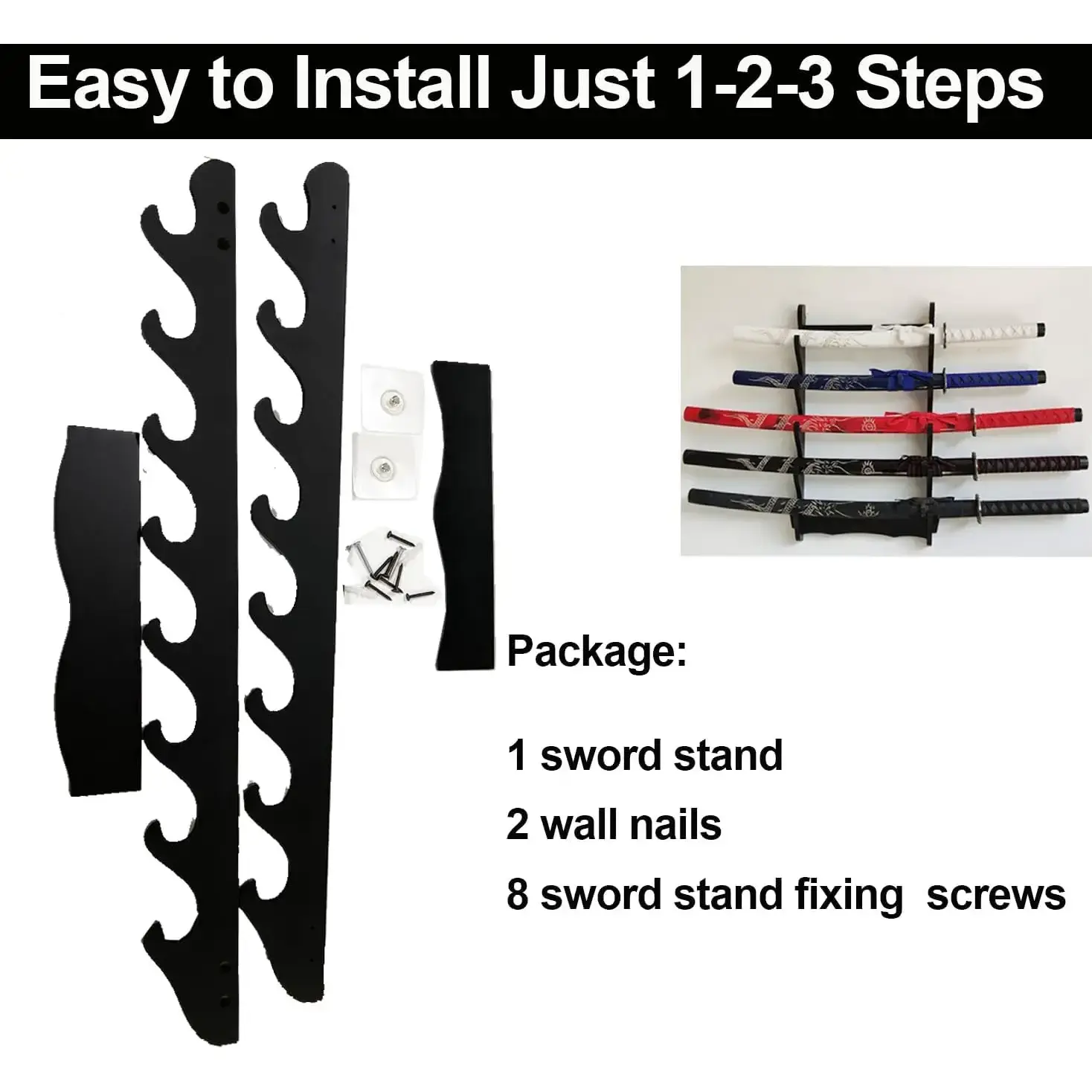 Easy to Install Just 1-2-3 Steps

Package:

1 sword stand

2 wall nails

8 sword stand fixing screws