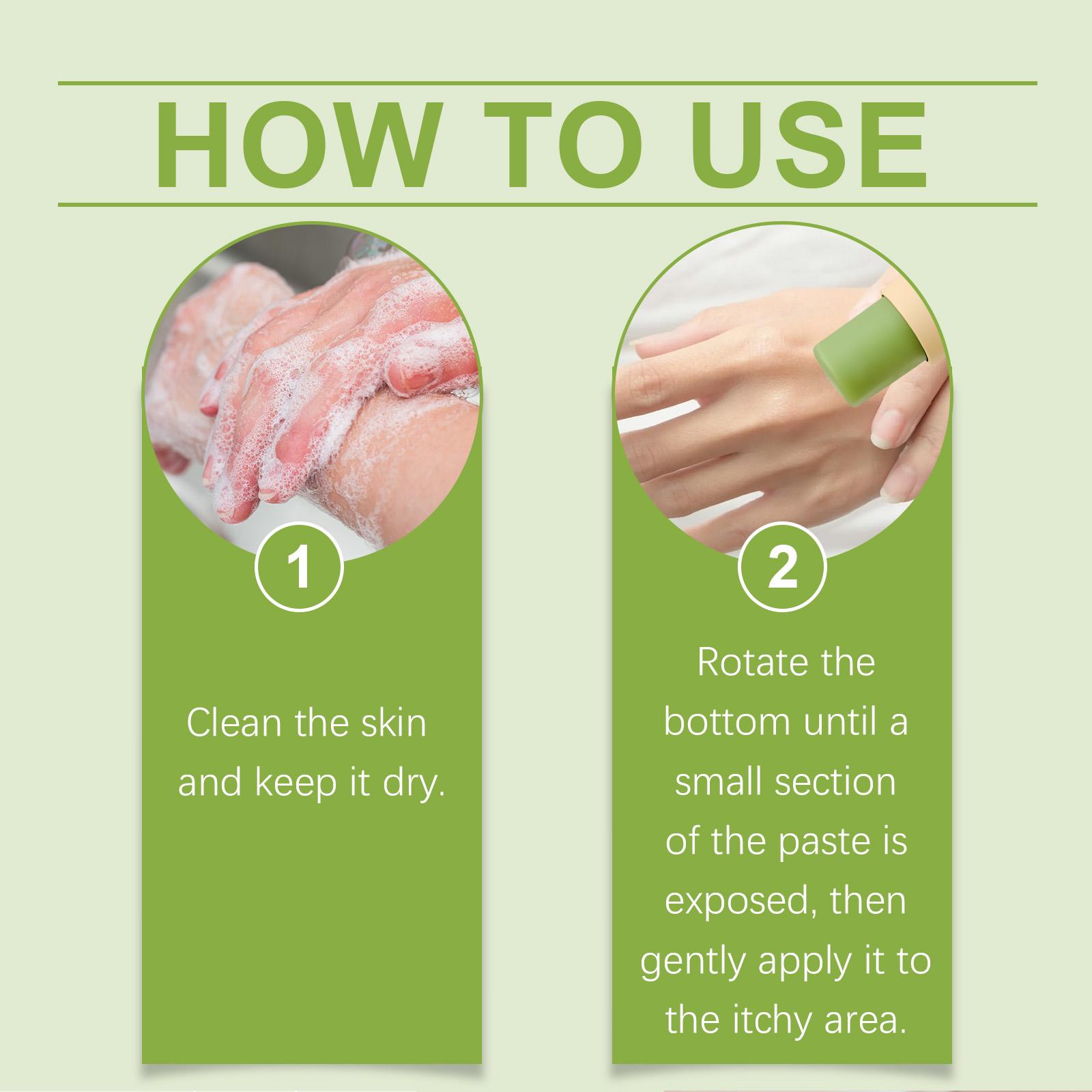 HOW TO USE

1

Clean the skin and keep it dry.

2

Rotate the bottom until a small section of the paste is exposed, then gently apply it to the itchy area.