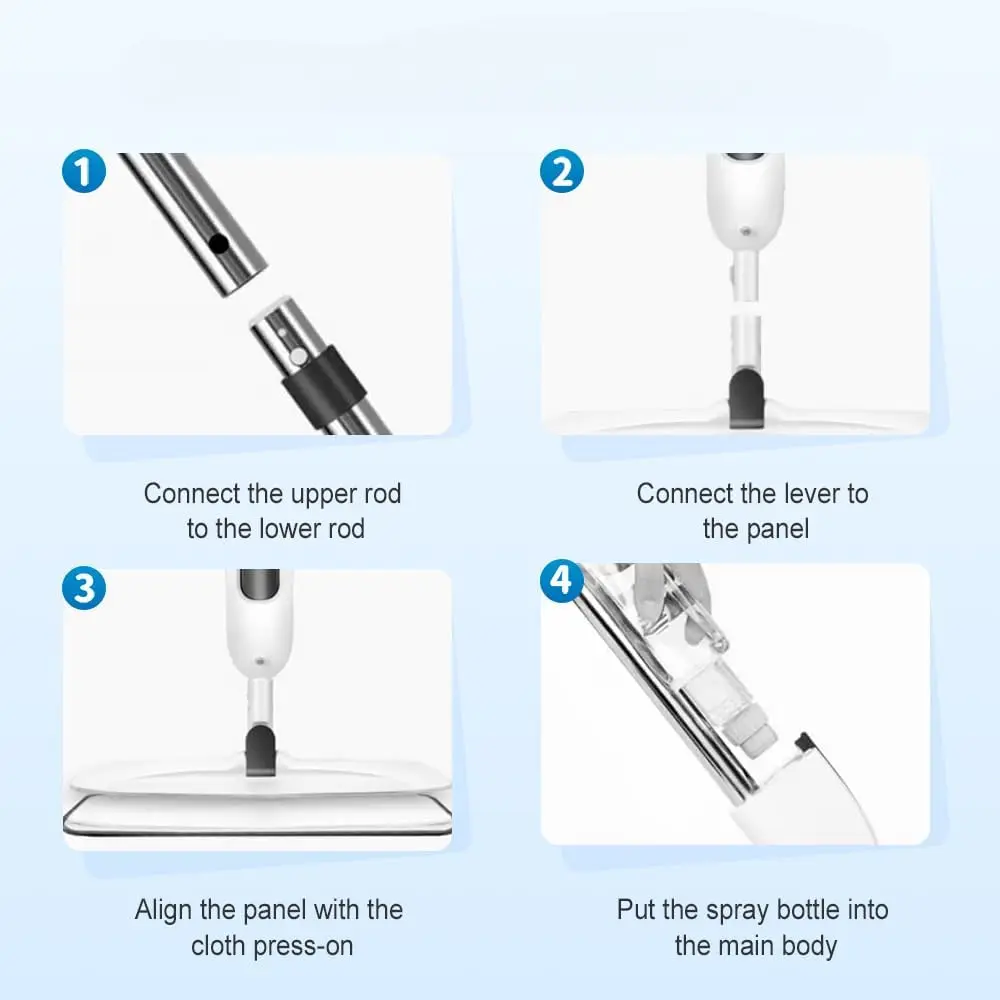 1

Connect the upper rod to the lower rod

2

Connect the lever to the panel

3

Align the panel with the cloth press-on

4

Put the spray bottle into the main body