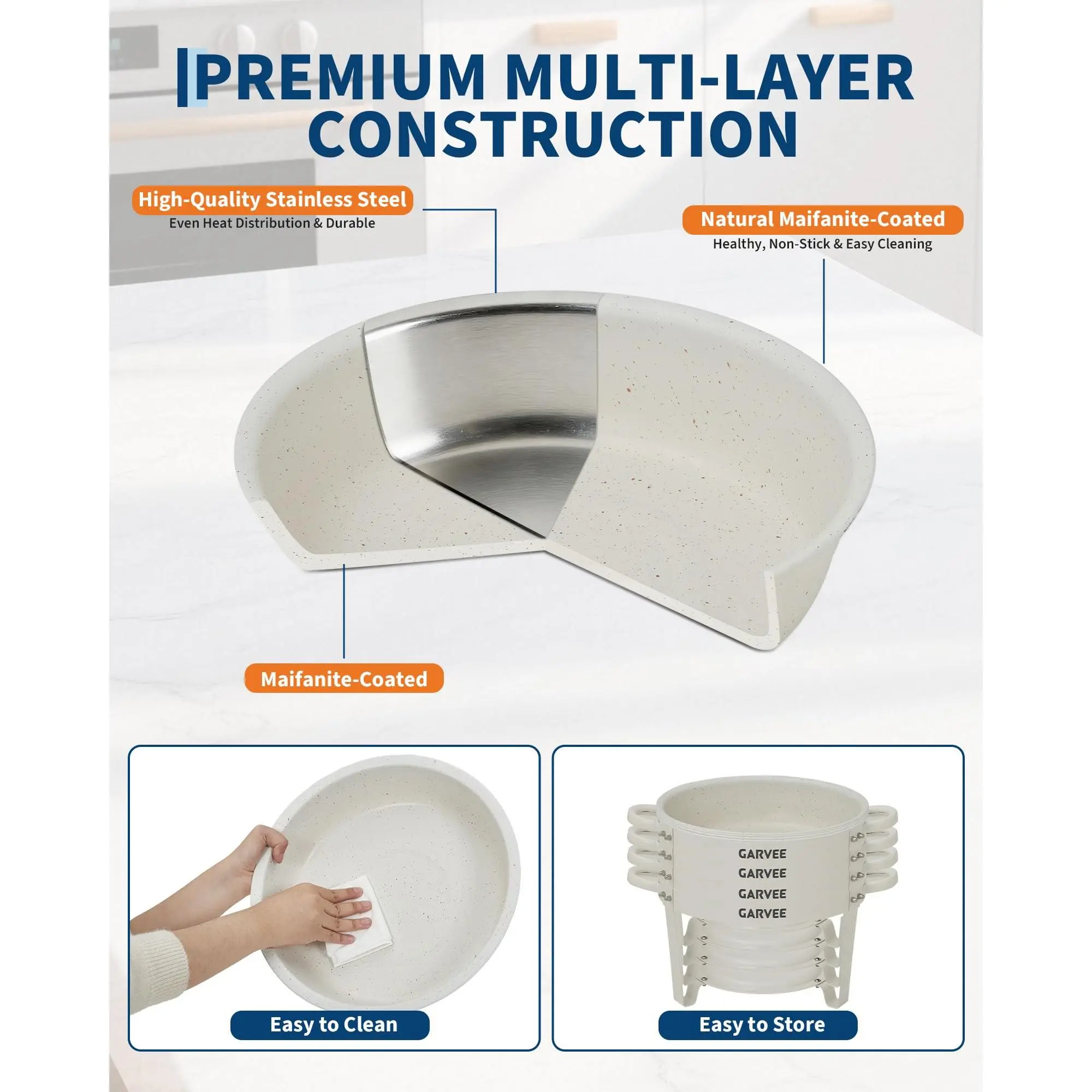 PREMIUM MULTI-LAYER CONSTRUCTION

High-Quality Stainless Steel
Even Heat Distribution & Durable

Natural Maifanite-Coated
Healthy, Non-Stick & Easy Cleaning

Maifanite-Coated

Easy to Clean

GARVEE
GARVEE
GARVEE
GARVEE

Easy to Store