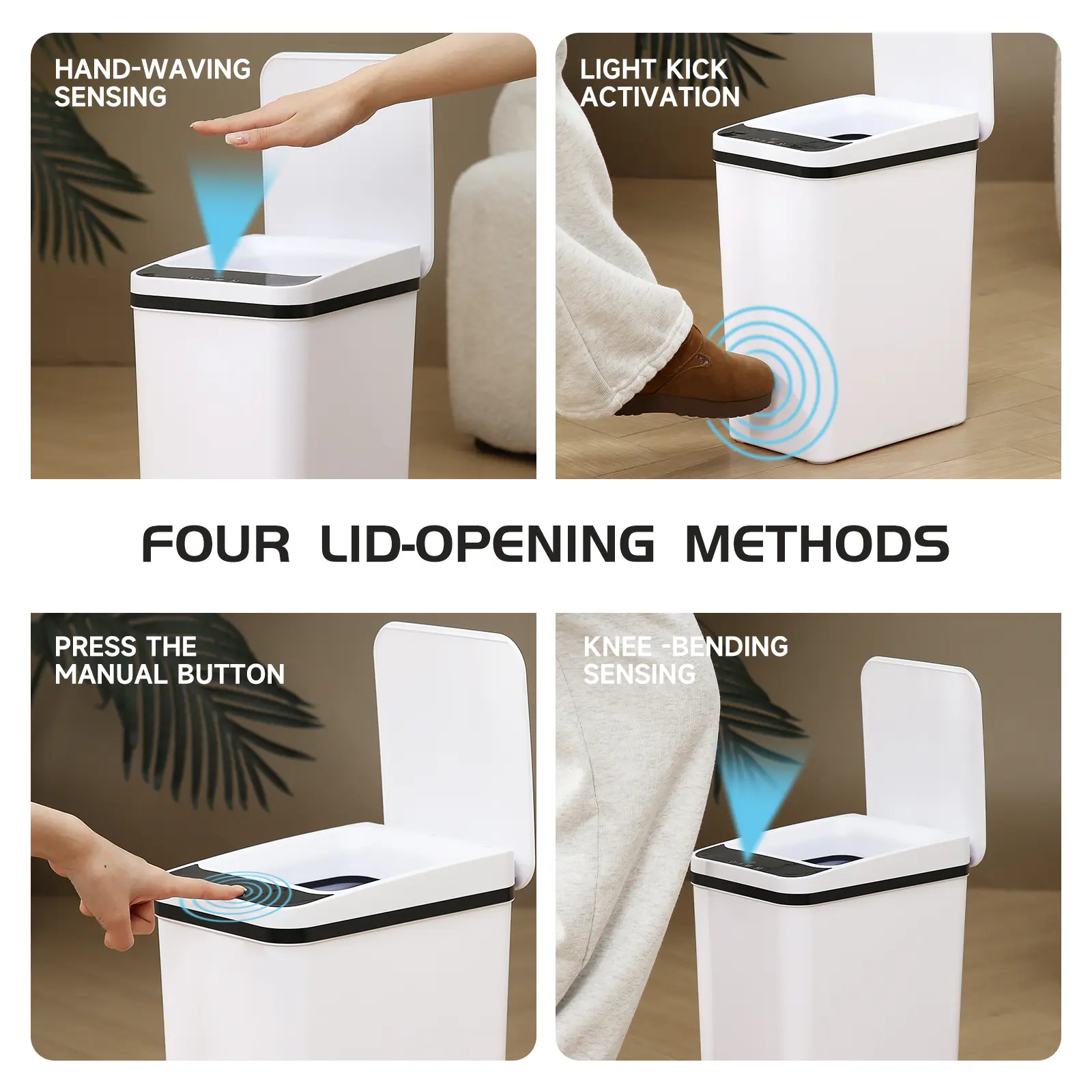 HAND-WAVING SENSING

LIGHT KICK ACTIVATION

FOUR LID-OPENING METHODS

PRESS THE MANUAL BUTTON

KNEE -BENDING SENSING