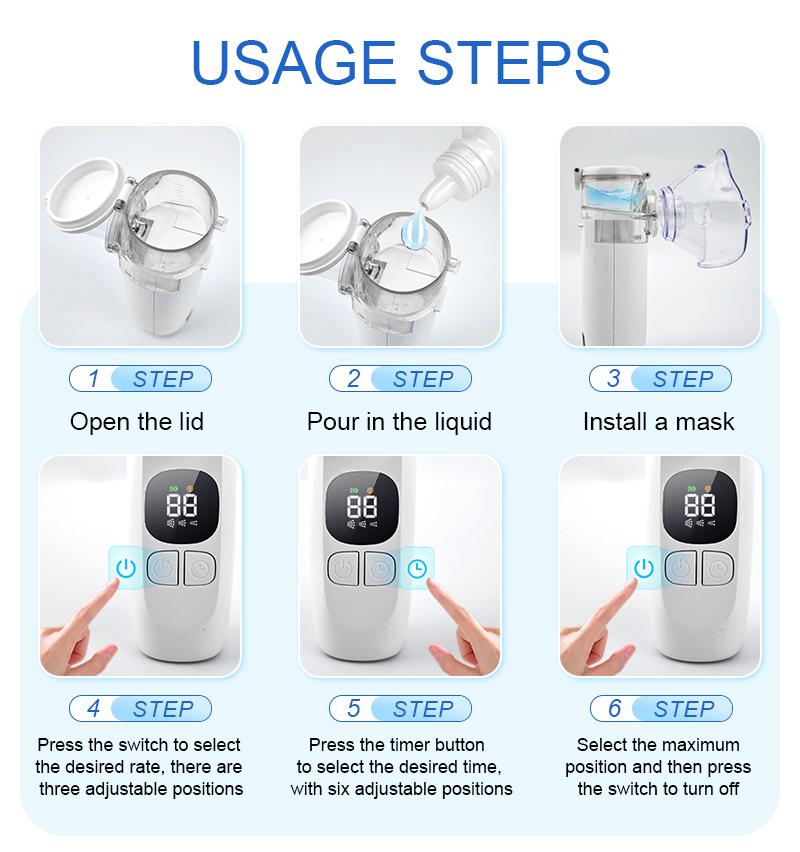 USAGE STEPS

1 STEP
Open the lid

2 STEP
Pour in the liquid

3 STEP
Install a mask

88

88

88

4 STEP
Press the switch to select the desired rate, there are three adjustable positions

5 STEP
Press the timer button to select the desired time, with six adjustable positions

6 STEP
Select the maximum position and then press the switch to turn off