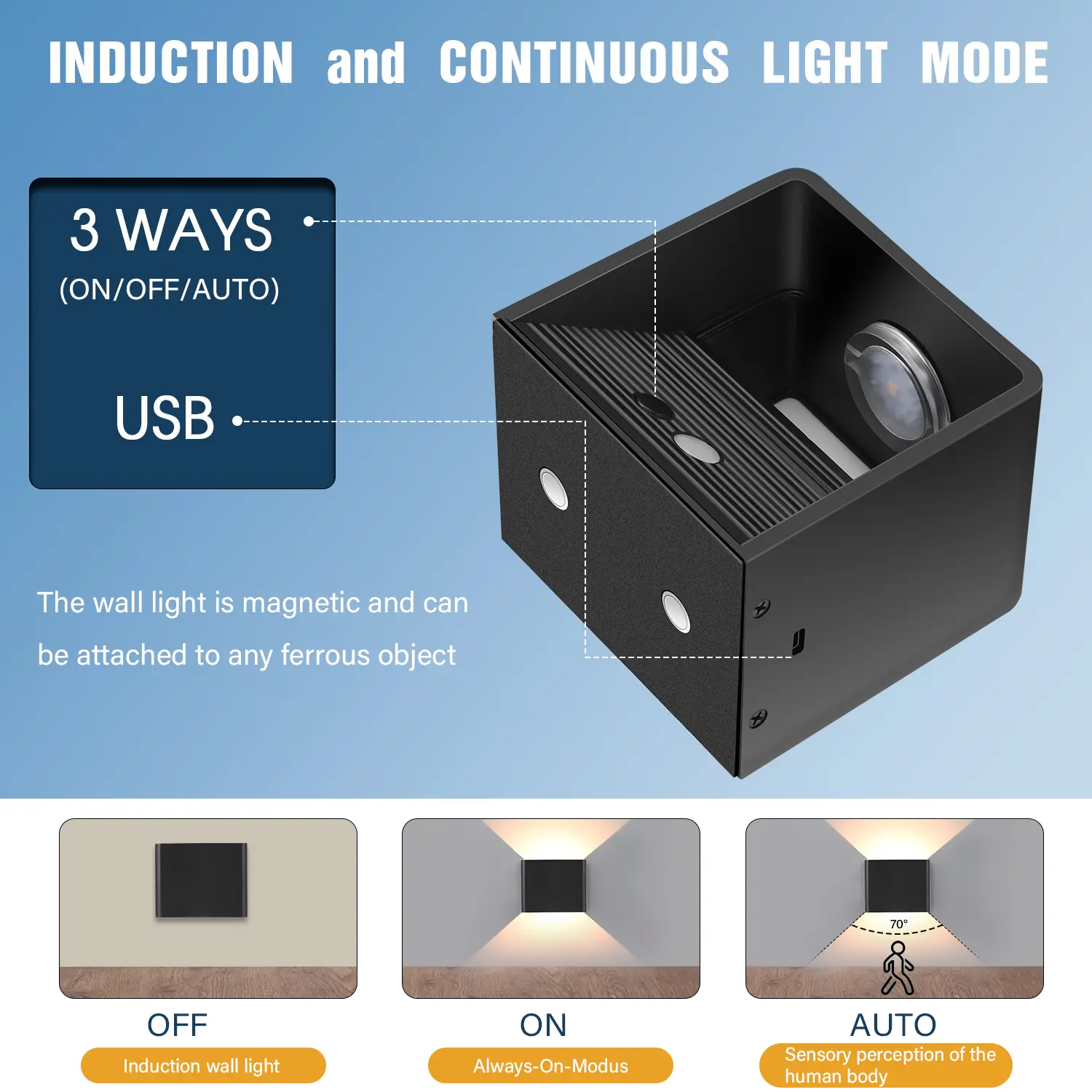 INDUCTION and CONTINUOUS LIGHT MODE

3 WAYS
(ON/OFF/AUTO)

USB

The wall light is magnetic and can be attached to any ferrous object

OFF
Induction wall light

ON
Always-On-Modus

70°

AUTO
Sensory perception of the human body