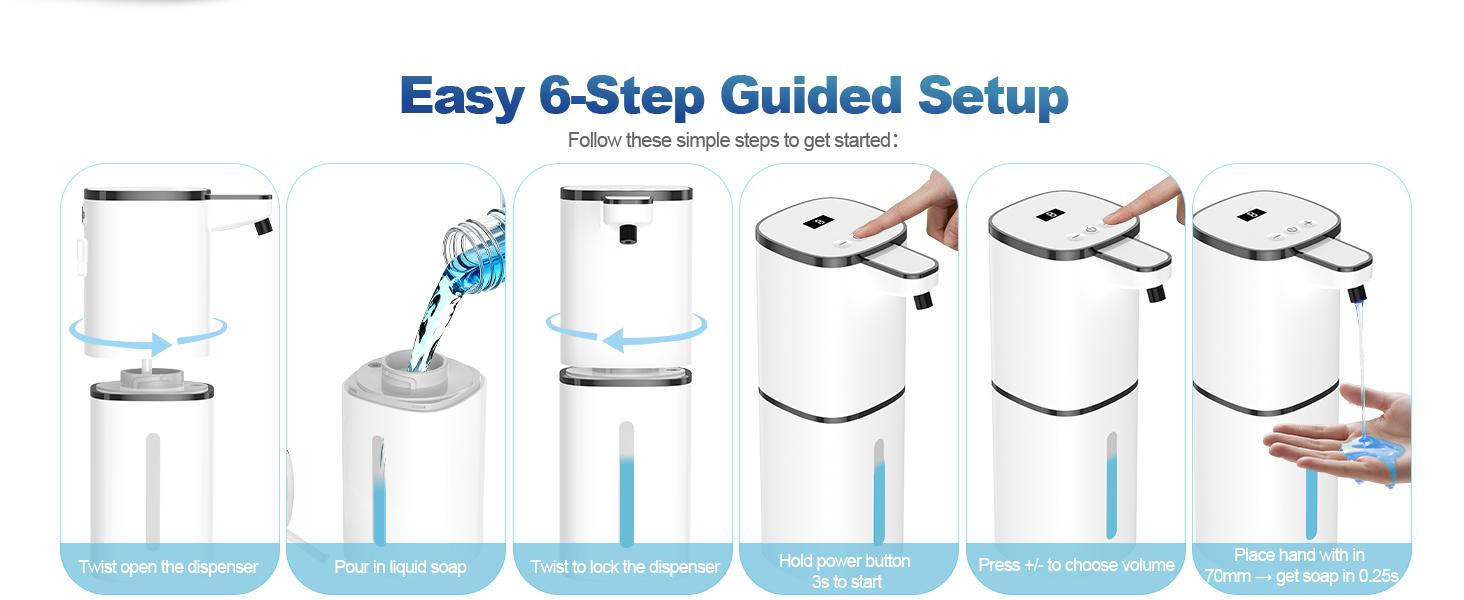 Easy 6-Step Guided Setup

Follow these simple steps to get started:

Twist open the dispenser

Pour in liquid soap

Twist to lock the dispenser

Hold power button 3s to start

Press +/- to choose volume

Place hand with in 70mm → get soap in 0.25s