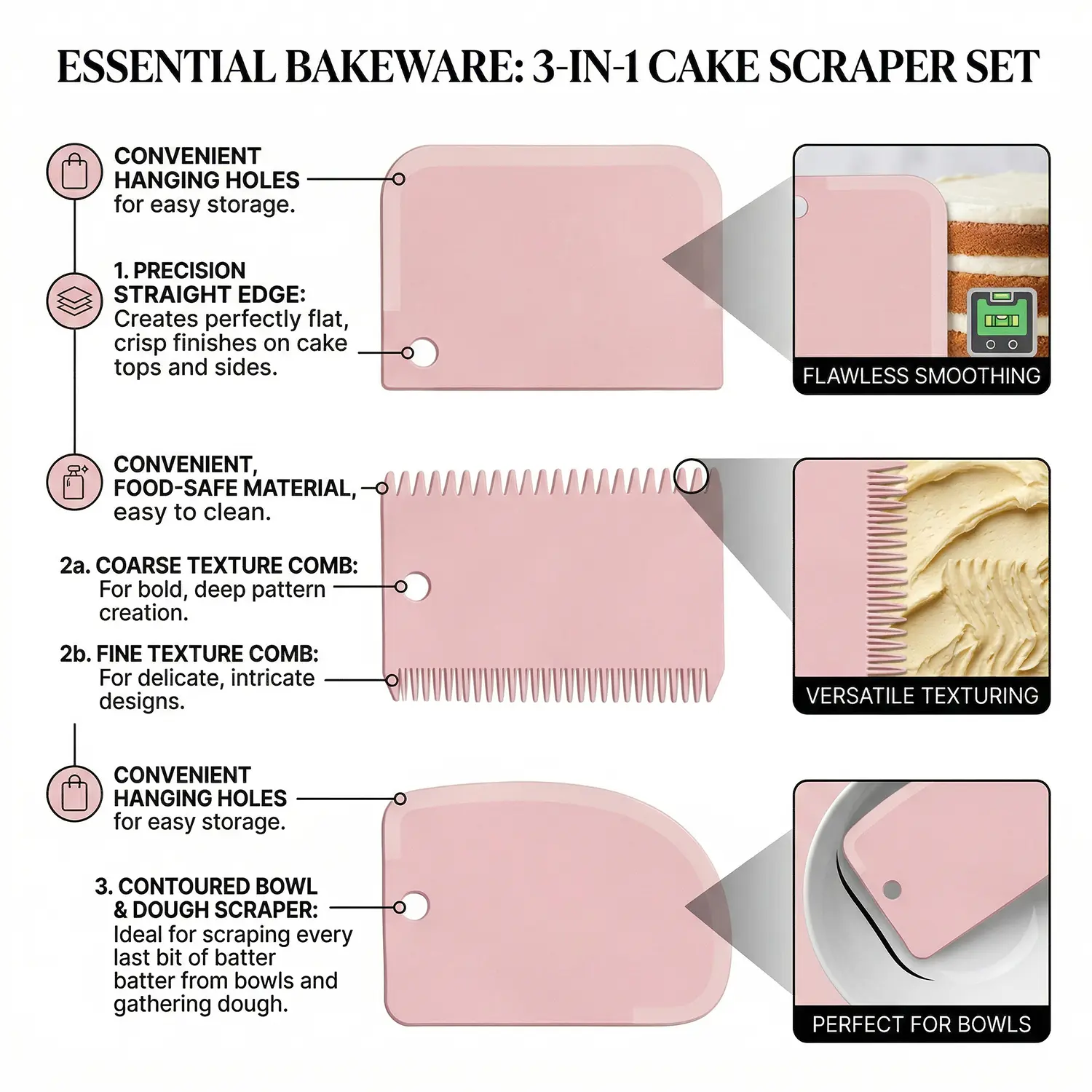 ESSENTIAL BAKEWARE: 3-IN-1 CAKE SCRAPER SET

CONVENIENT HANGING HOLES for easy storage.

1. PRECISION STRAIGHT EDGE: Creates perfectly flat, crisp finishes on cake tops and sides.

FLAWLESS SMOOTHING

CONVENIENT, FOOD-SAFE MATERIAL, easy to clean.

2a. COARSE TEXTURE COMB: For bold, deep pattern creation.

2b. FINE TEXTURE COMB: For delicate, intricate designs.

VERSATILE TEXTURING

CONVENIENT HANGING HOLES for easy storage.

3. CONTOURED BOWL & DOUGH SCRAPER: Ideal for scraping every last bit of batter batter from bowls and gathering dough.

PERFECT FOR BOWLS