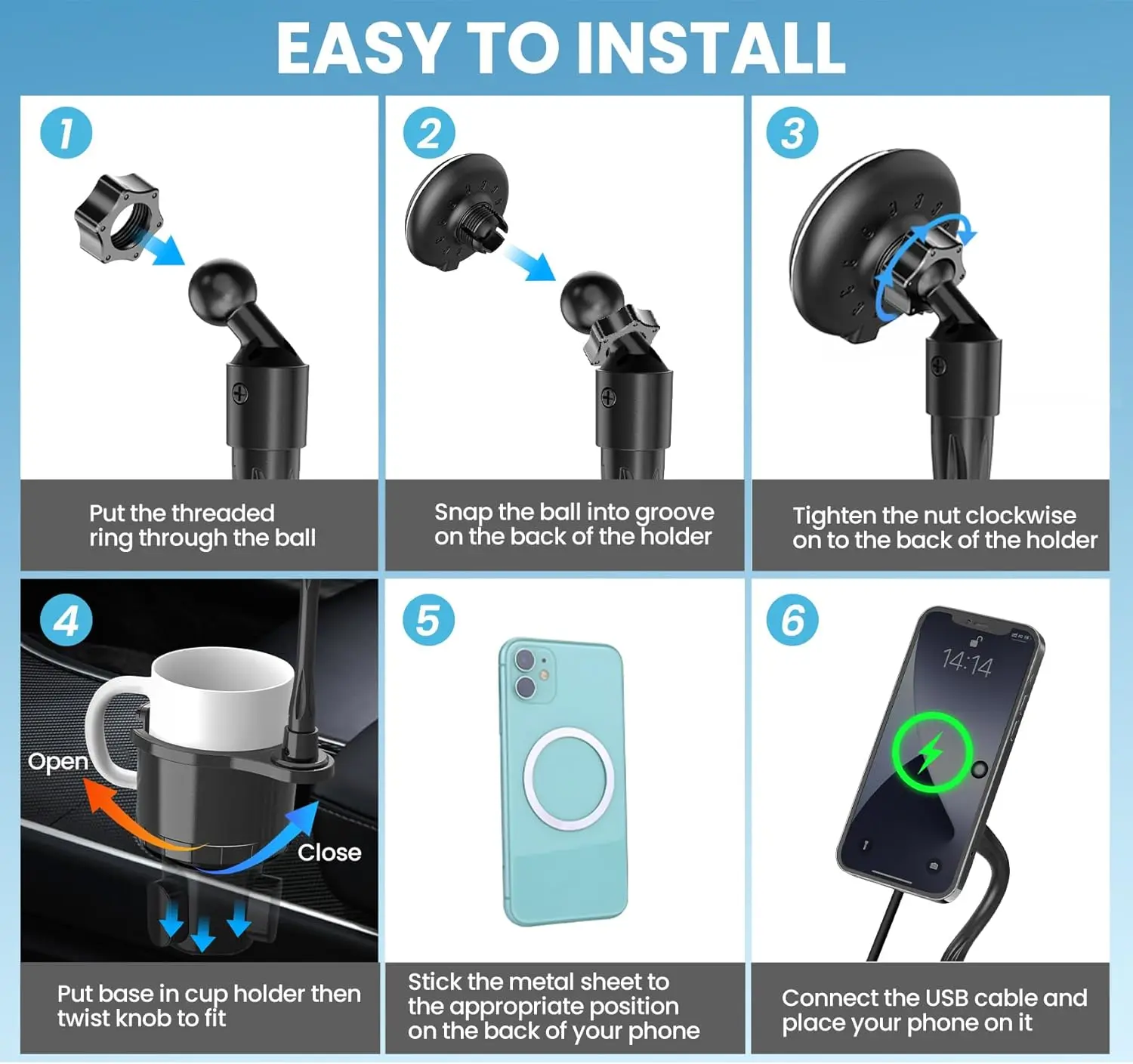 EASY TO INSTALL

1

Put the threaded ring through the ball

2

Snap the ball into groove on the back of the holder

3

Tighten the nut clockwise on to the back of the holder

4

Open

Close

Put base in cup holder then twist knob to fit

5

Stick the metal sheet to the appropriate position on the back of your phone

6

14:14

Connect the USB cable and place your phone on it