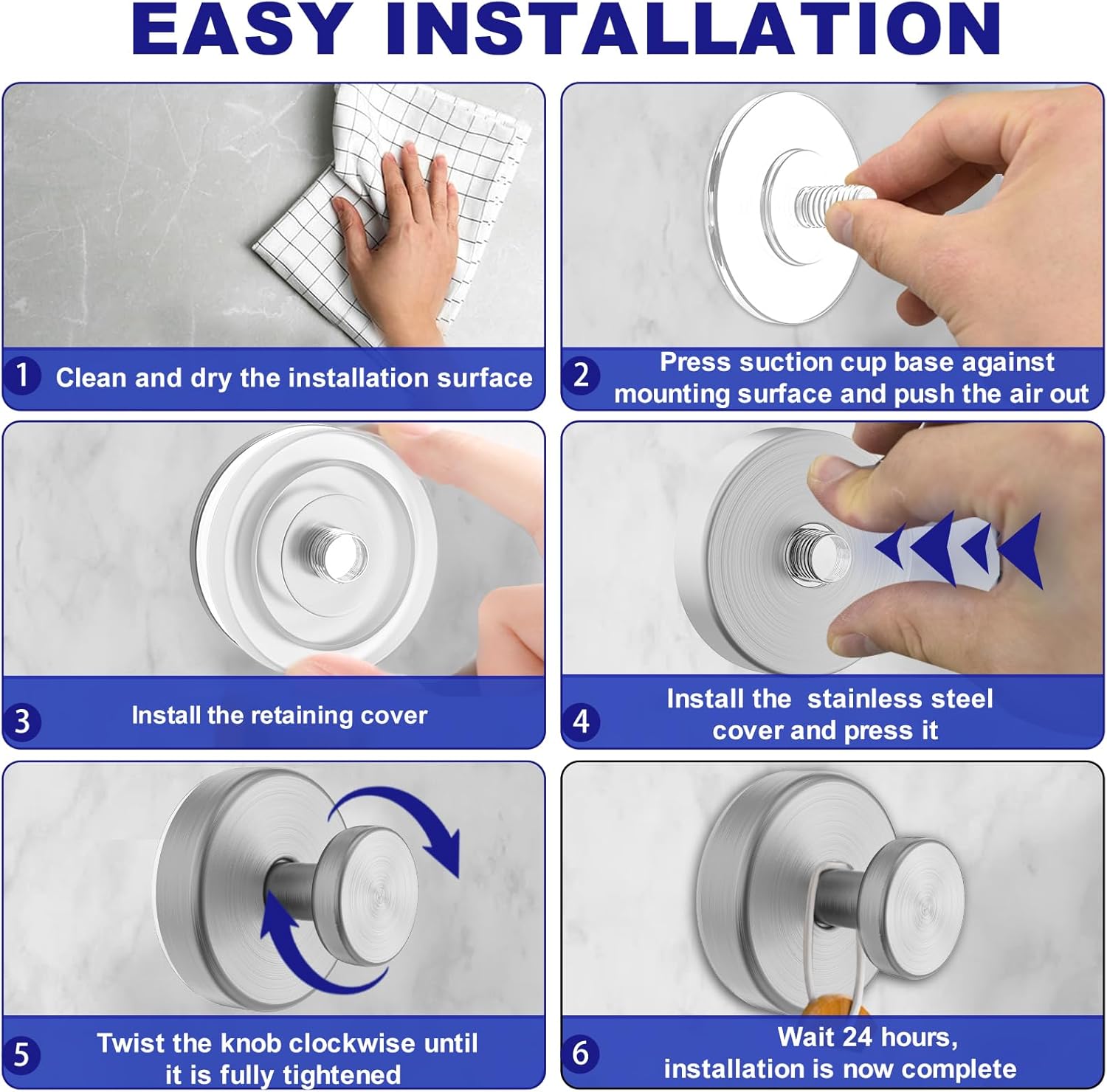 EASY INSTALLATION

1 Clean and dry the installation surface

2 Press suction cup base against mounting surface and push the air out

3 Install the retaining cover

4 Install the  stainless steel cover and press it

5 Twist the knob clockwise until it is fully tightened

6 Wait 24 hours, installation is now complete