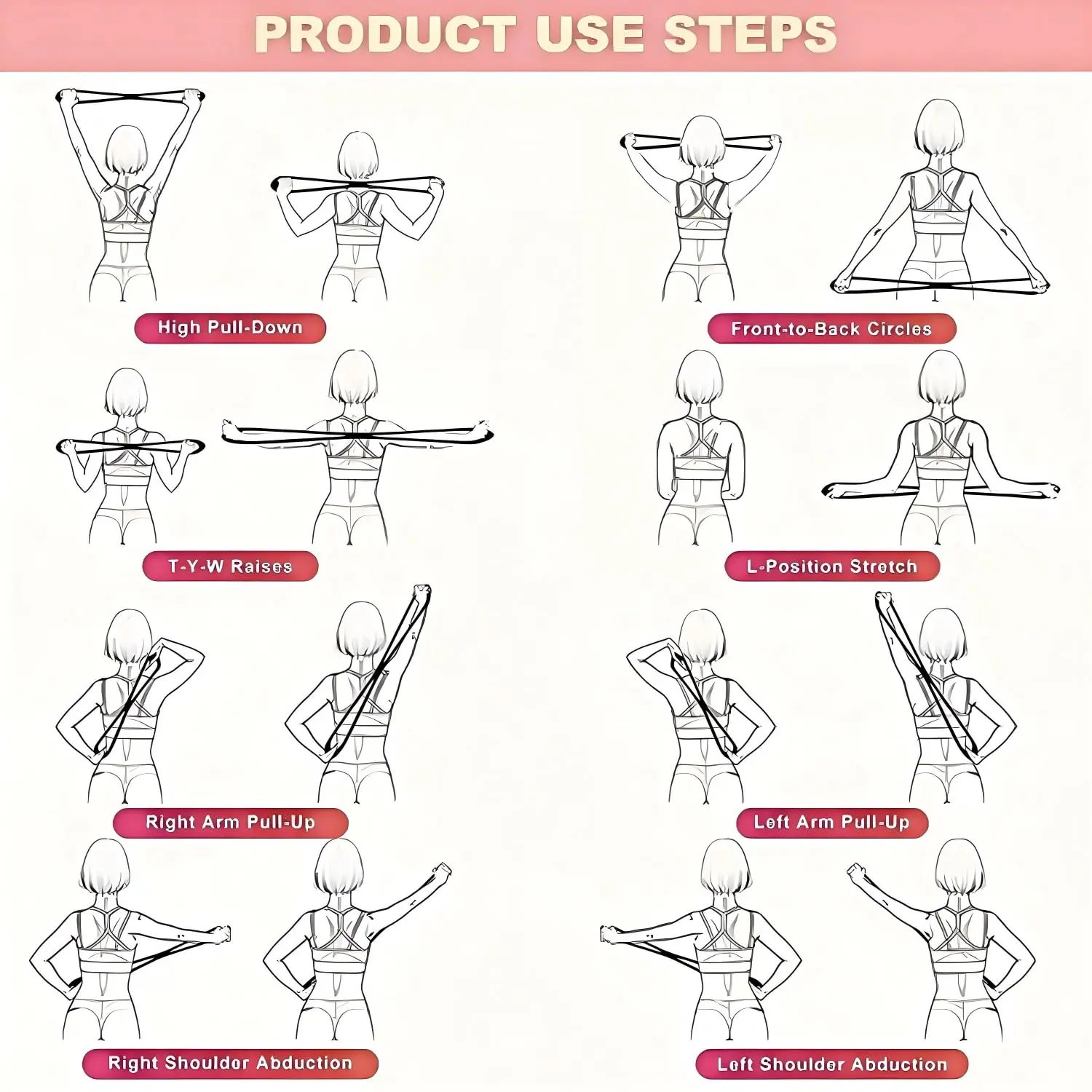 PRODUCT USE STEPS

High Pull-Down

Front-to-Back Circles

T-Y-W Raises

L-Position Stretch

Right Arm Pull-Up

Left Arm Pull-Up

Right Shoulder Abduction

Left Shoulder Abduction