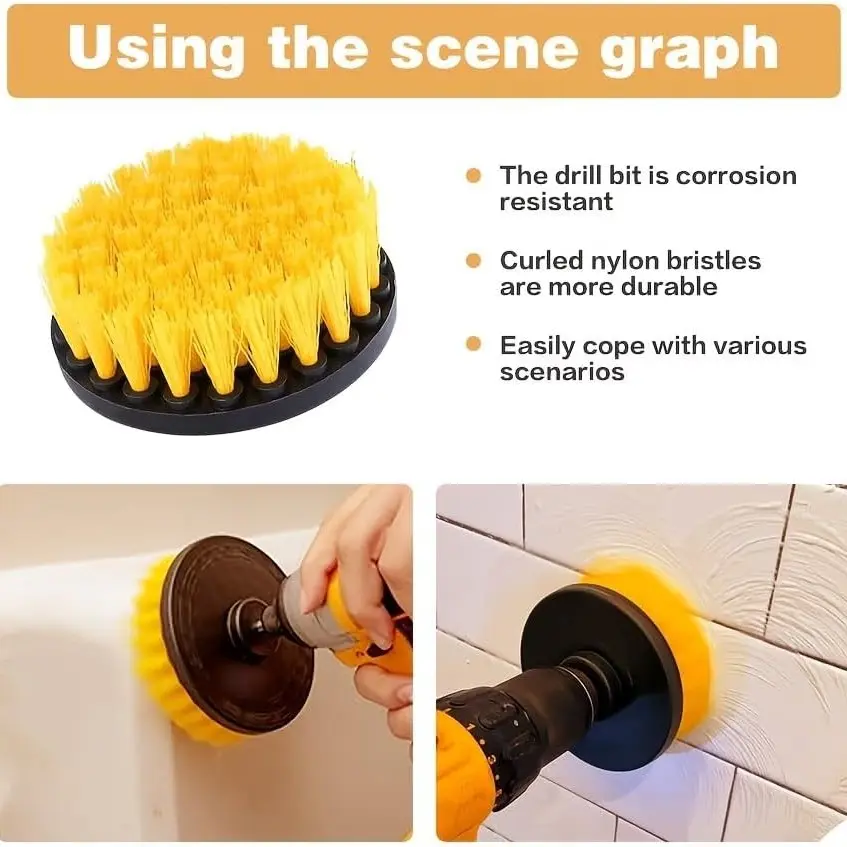 Using the scene graph

The drill bit is corrosion resistant

Curled nylon bristles are more durable

Easily cope with various scenarios