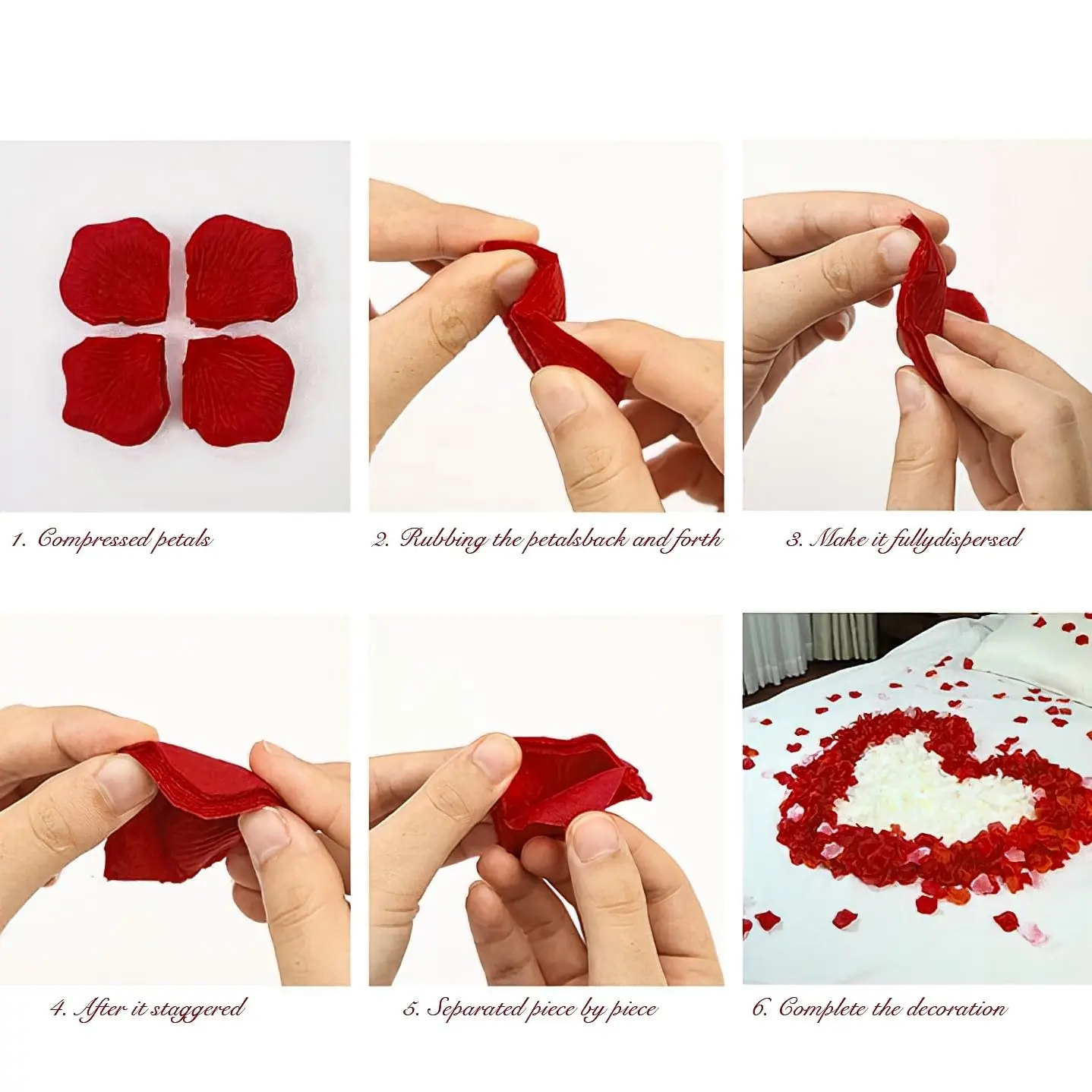 1. Compressed petals

2. Rubbing the petalsback and forth

3. Make it fullydispersed

4. After it staggered

5. Separated piece by piece

6. Complete the decoration