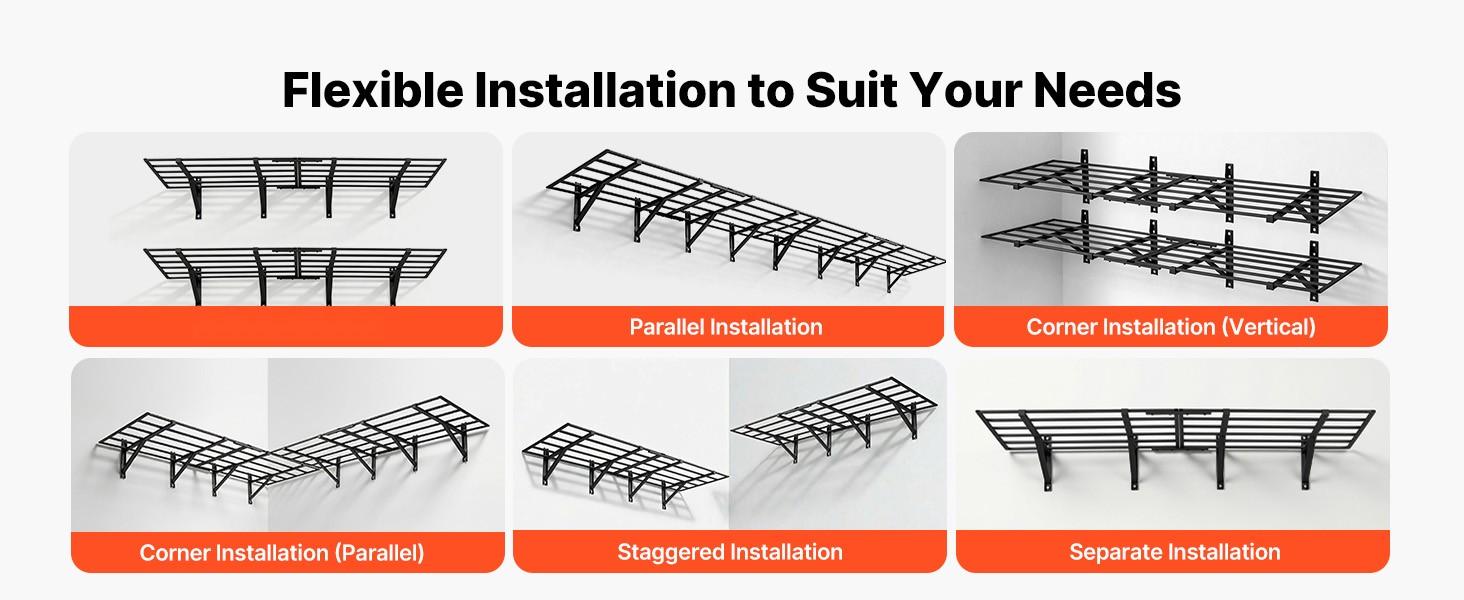 Flexible Installation to Suit Your Needs

Parallel Installation

Corner Installation (Vertical)

Corner Installation (Parallel)

Staggered Installation

Separate Installation