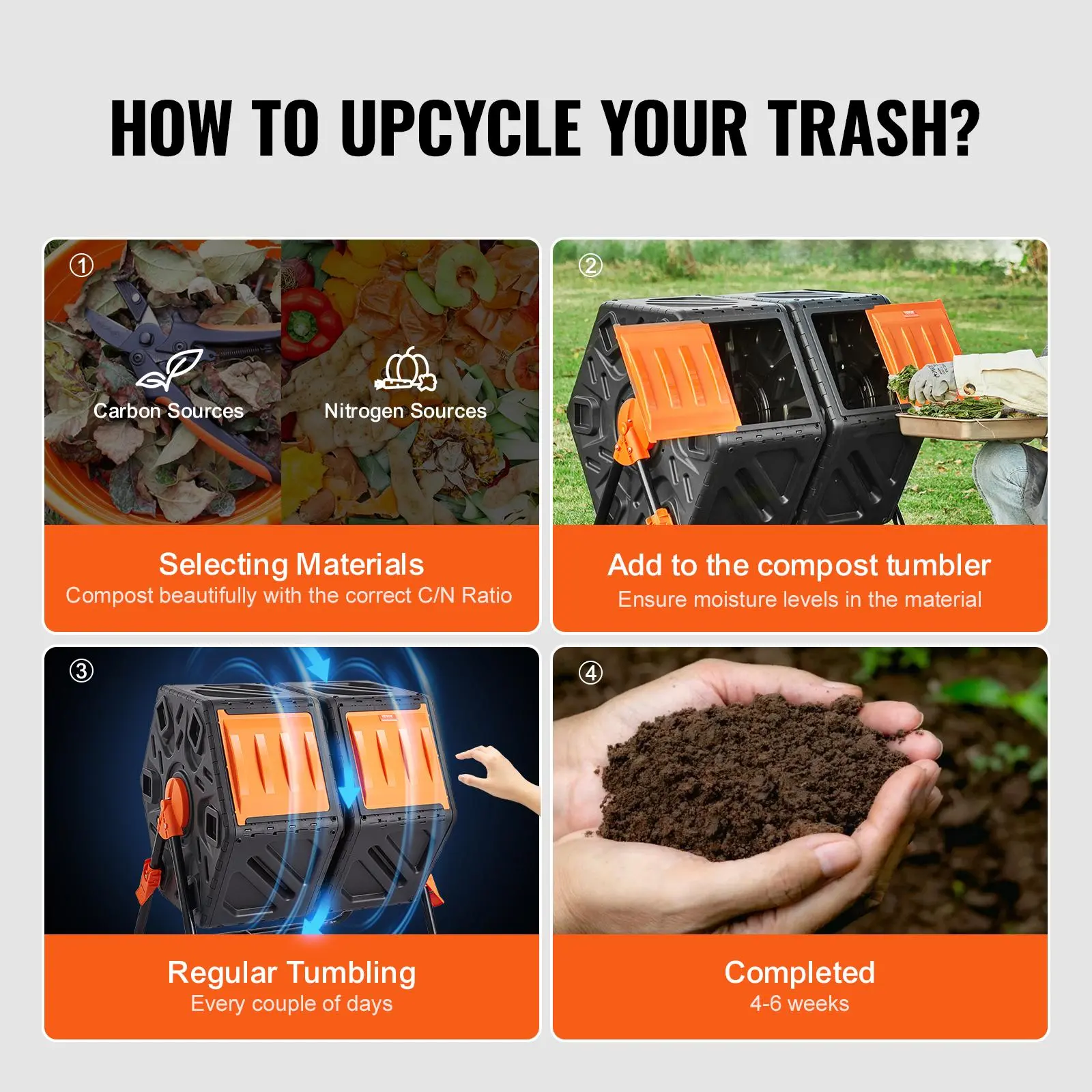 HOW TO UPCYCLE YOUR TRASH?

①

Carbon Sources

Nitrogen Sources

Selecting Materials
Compost beautifully with the correct C/N Ratio

②

Add to the compost tumbler
Ensure moisture levels in the material

③

Regular Tumbling
Every couple of days

④

Completed
4-6 weeks