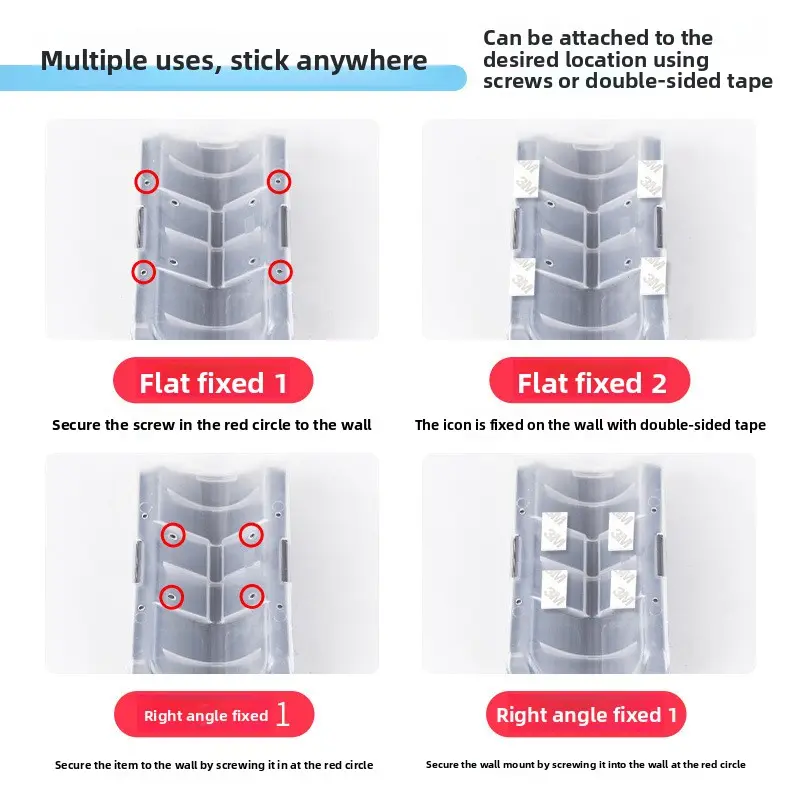 Multiple uses, stick anywhere

Can be attached to the desired location using screws or double-sided tape

3M 3M 3M 3M

Flat fixed 1

Secure the screw in the red circle to the wall

Flat fixed 2

The icon is fixed on the wall with double-sided tape

3M 3M 3M 3M

Right angle fixed 1

Secure the item to the wall by screwing it in at the red circle

Right angle fixed 1

Secure the wall mount by screwing it into the wall at the red circle