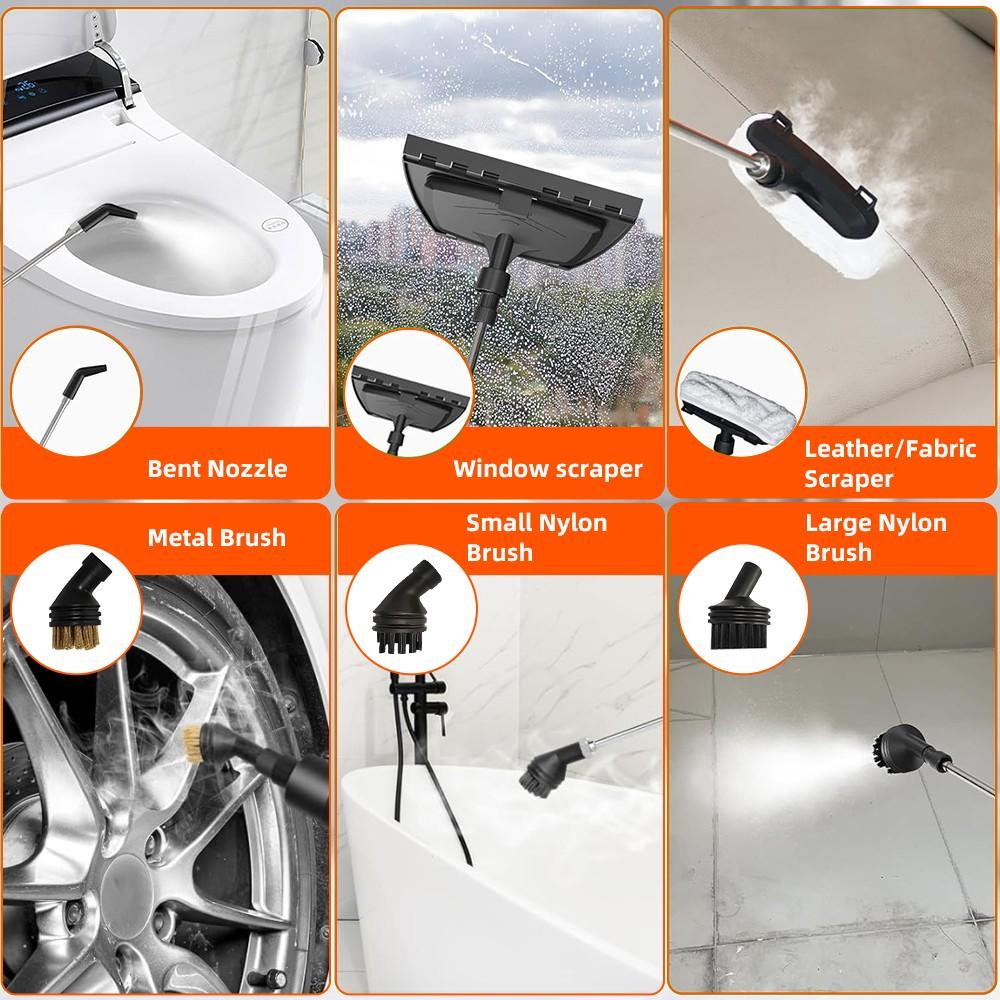 Bent Nozzle

Window scraper

Leather/Fabric Scraper

Metal Brush

Small Nylon Brush

Large Nylon Brush