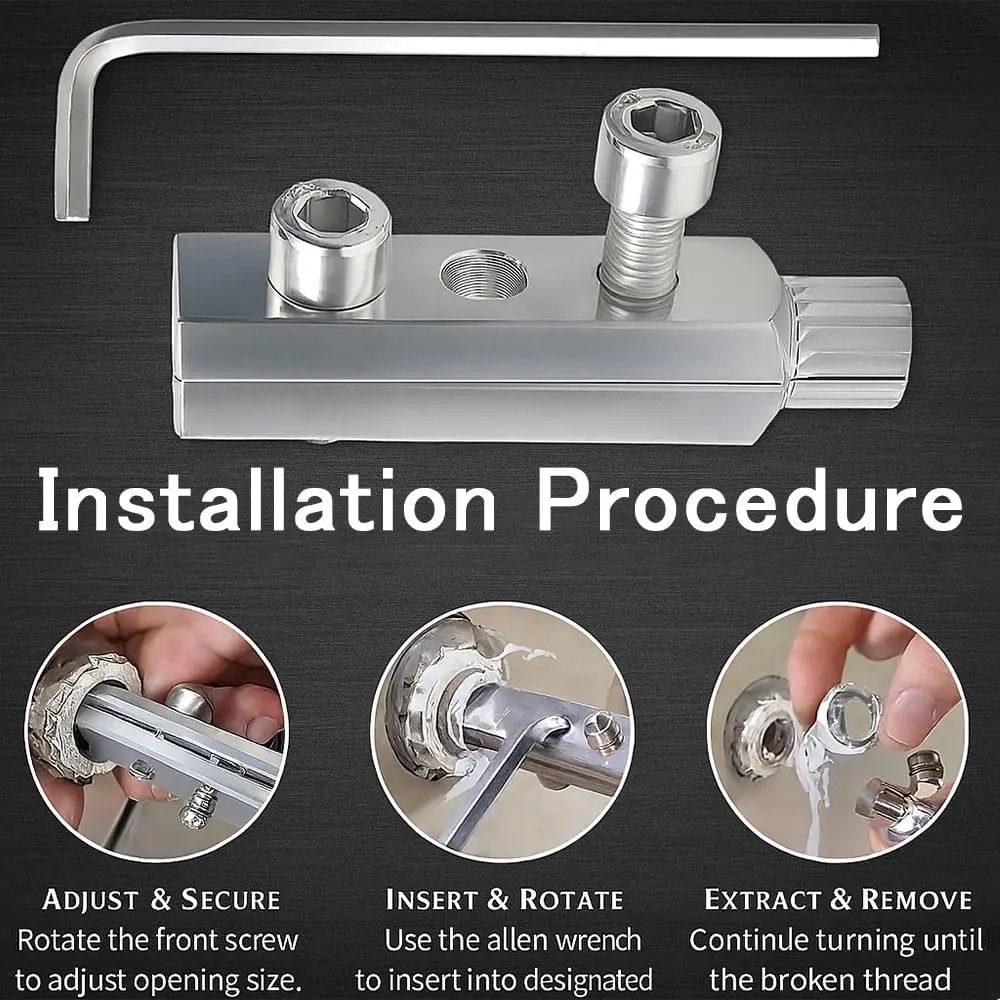 Installation Procedure

ADJUST & SECURE
Rotate the front screw to adjust opening size.

INSERT & ROTATE
Use the allen wrench to insert into designated

EXTRACT & REMOVE
Continue turning until the broken thread