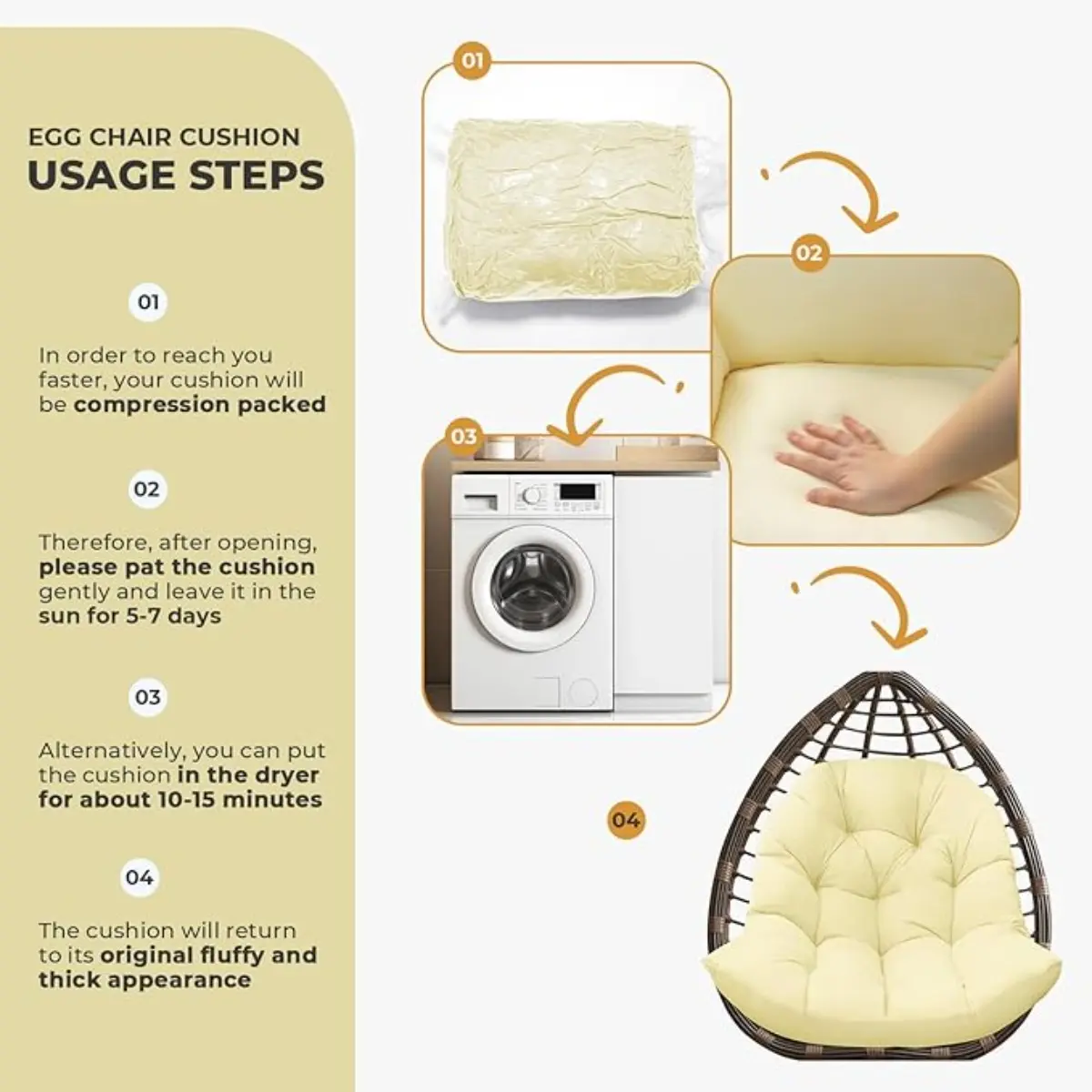 EGG CHAIR CUSHION
USAGE STEPS

01

In order to reach you faster, your cushion will be compression packed

02

Therefore, after opening, please pat the cushion gently and leave it in the sun for 5-7 days

03

Alternatively, you can put the cushion in the dryer for about 10-15 minutes

04

The cushion will return to its original fluffy and thick appearance

01

02

03

04