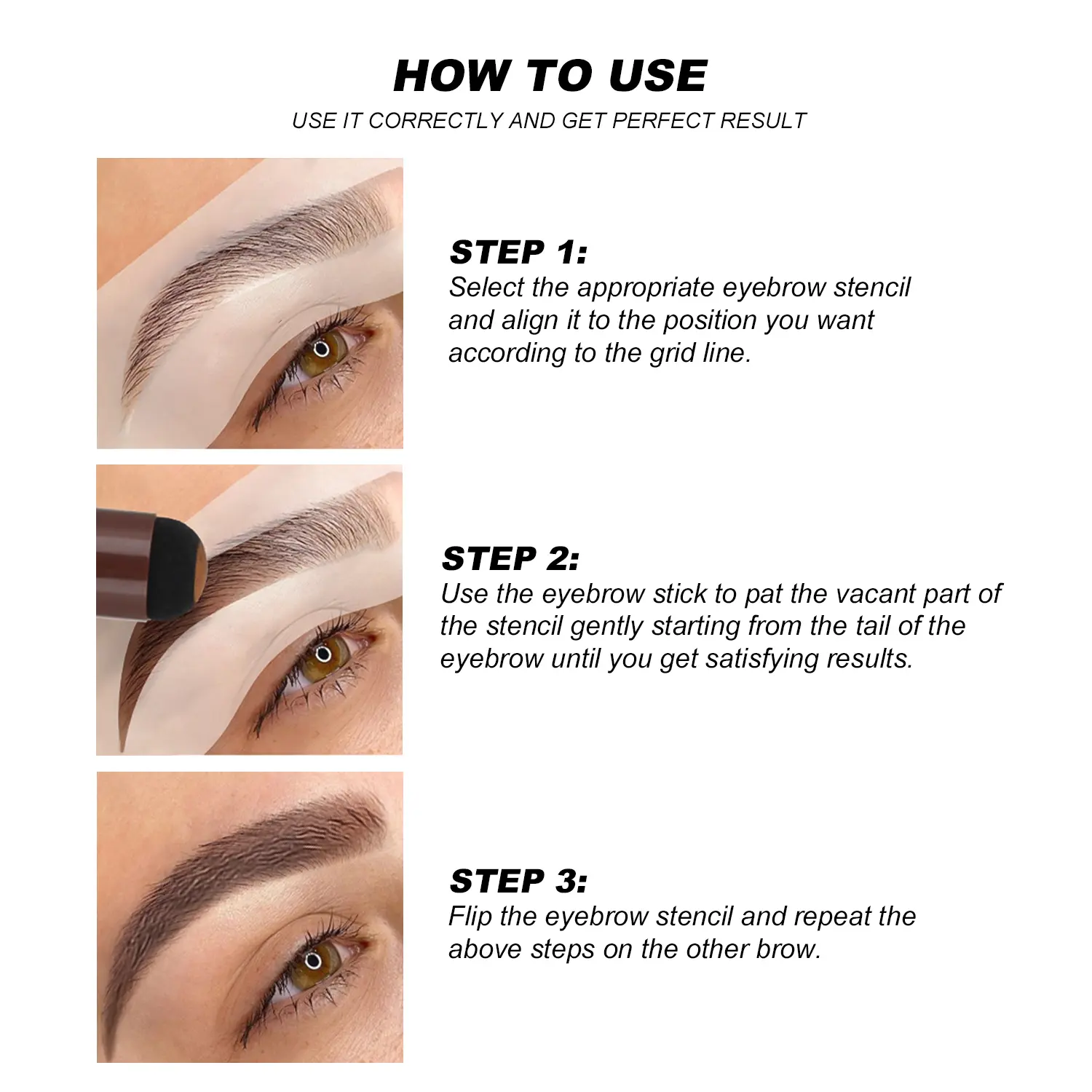 HOW TO USE

USE IT CORRECTLY AND GET PERFECT RESULT

STEP 1:
Select the appropriate eyebrow stencil and align it to the position you want according to the grid line.

STEP 2:
Use the eyebrow stick to pat the vacant part of the stencil gently starting from the tail of the eyebrow until you get satisfying results.

STEP 3:
Flip the eyebrow stencil and repeat the above steps on the other brow.