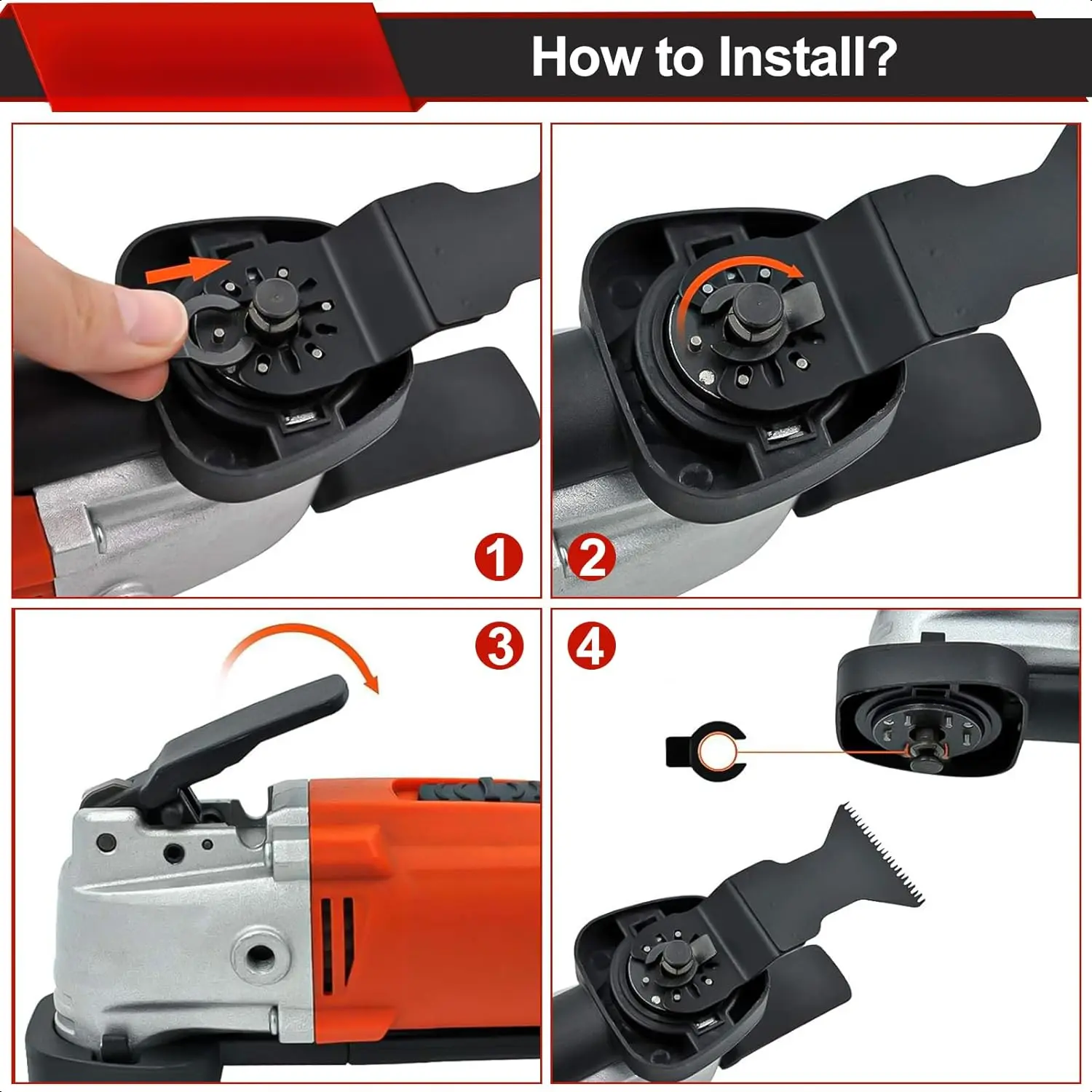 How to Install?

1

2

3

4