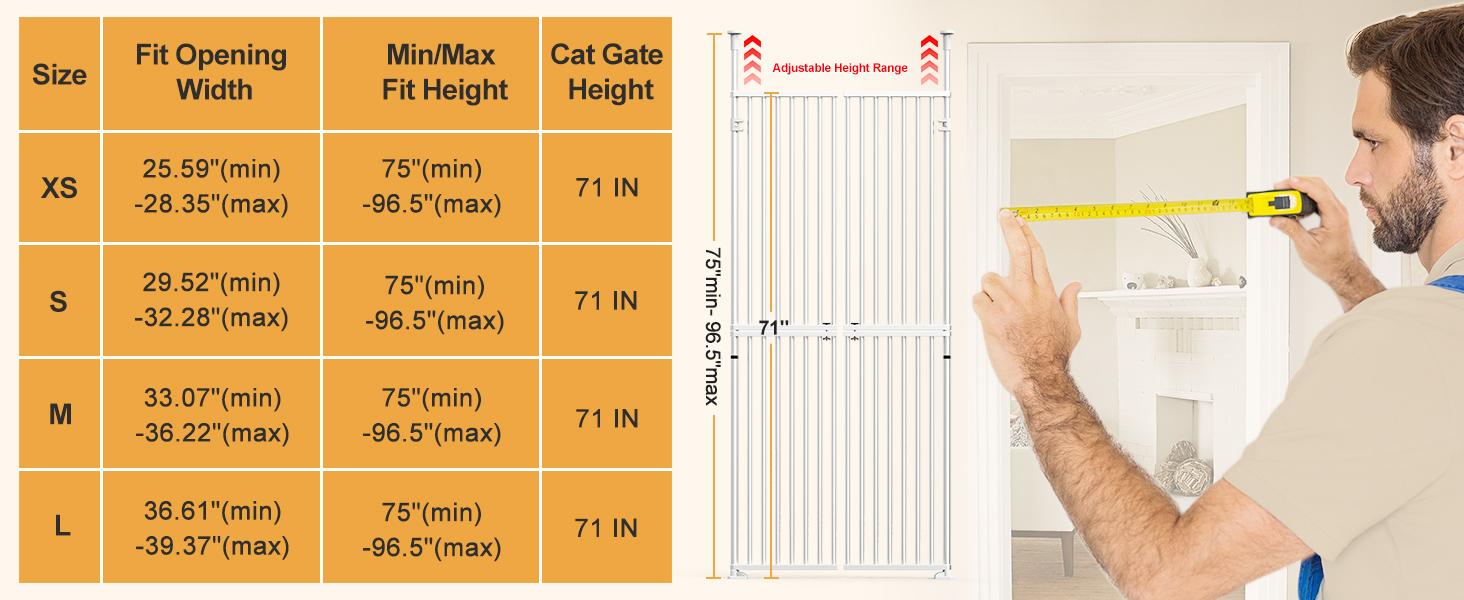 | Size | Fit Opening Width | Min/Max Fit Height | Cat Gate Height |
|---|---|---|---|
| XS | 25.59"(min) -28.35"(max) | 75"(min) -96.5"(max) | 71 IN |
| S | 29.52"(min) -32.28"(max) | 75"(min) -96.5"(max) | 71 IN |
| M | 33.07"(min) -36.22"(max) | 75"(min) -96.5"(max) | 71 IN |
| L | 36.61"(min) -39.37"(max) | 75"(min) -96.5"(max) | 71 IN |

Adjustable Height Range

75"min- 96.5"max

71"