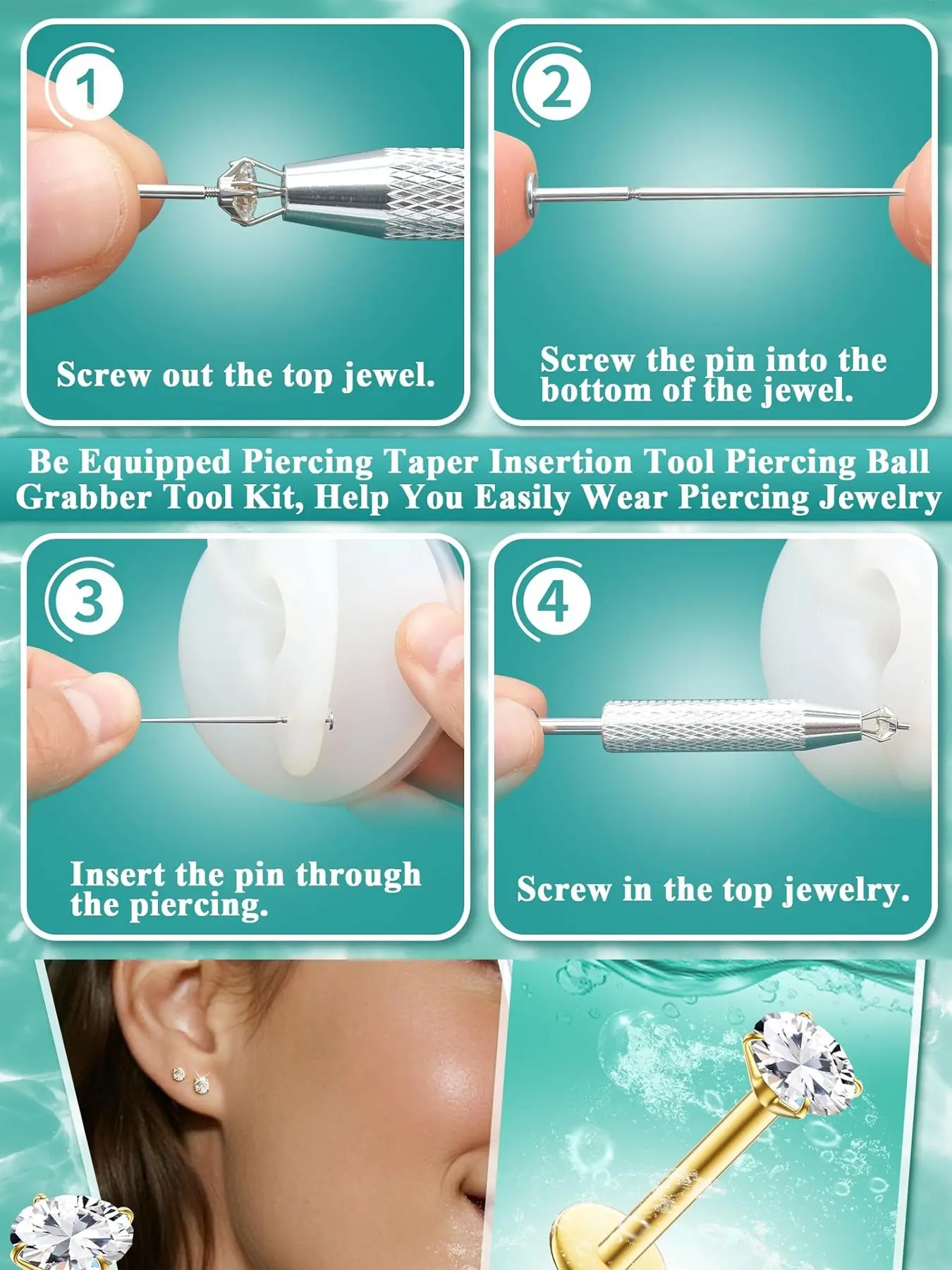 1
Screw out the top jewel.

2
Screw the pin into the bottom of the jewel.

Be Equipped Piercing Taper Insertion Tool Piercing Ball Grabber Tool Kit, Help You Easily Wear Piercing Jewelry

3
Insert the pin through the piercing.

4
Screw in the top jewelry.