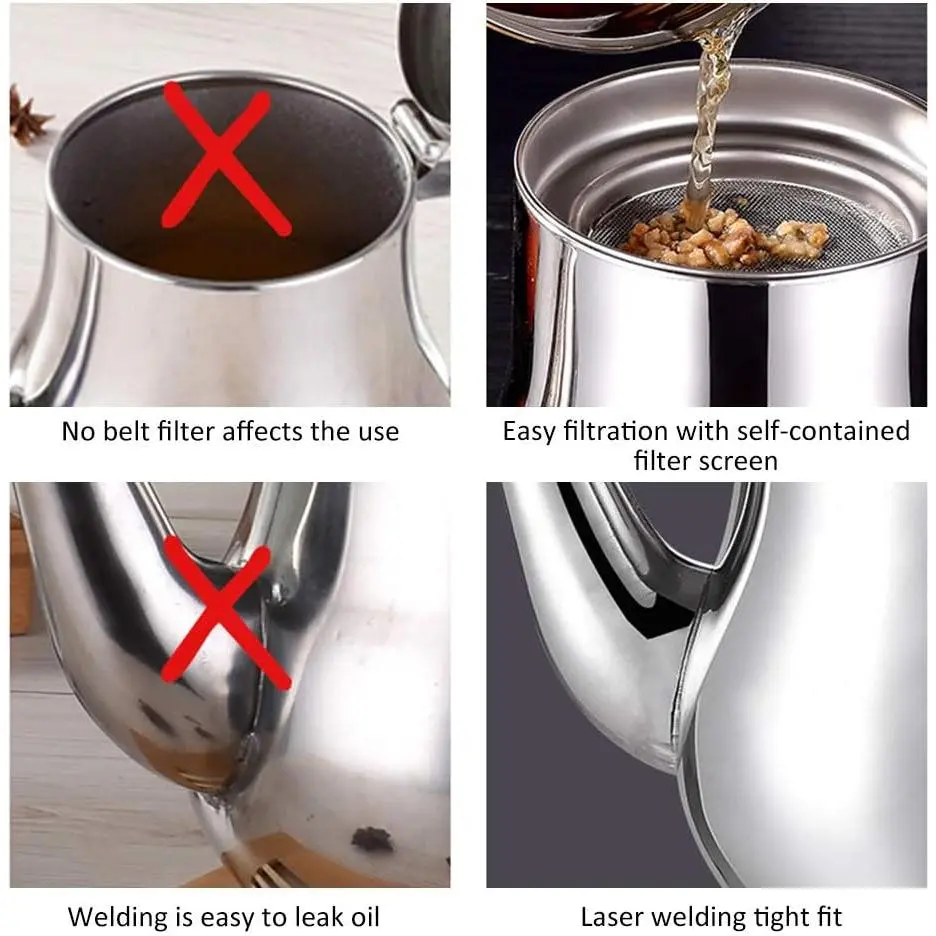 No belt filter affects the use

Easy filtration with self-contained filter screen

Welding is easy to leak oil

Laser welding tight fit