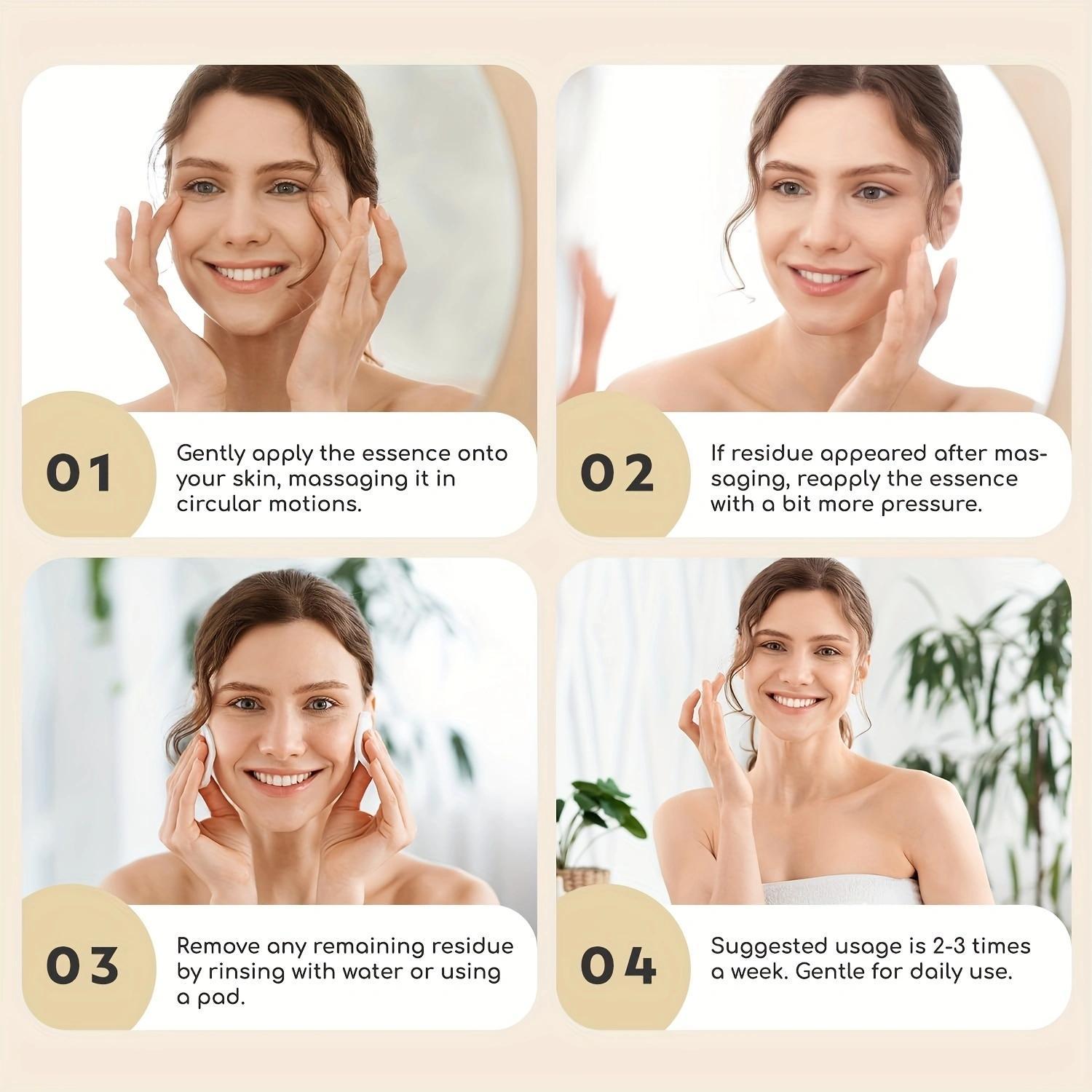 01

Gently apply the essence onto your skin, massaging it in circular motions.

02

If residue appeared after massaging, reapply the essence with a bit more pressure.

03

Remove any remaining residue by rinsing with water or using a pad.

04

Suggested usage is 2-3 times a week. Gentle for daily use.