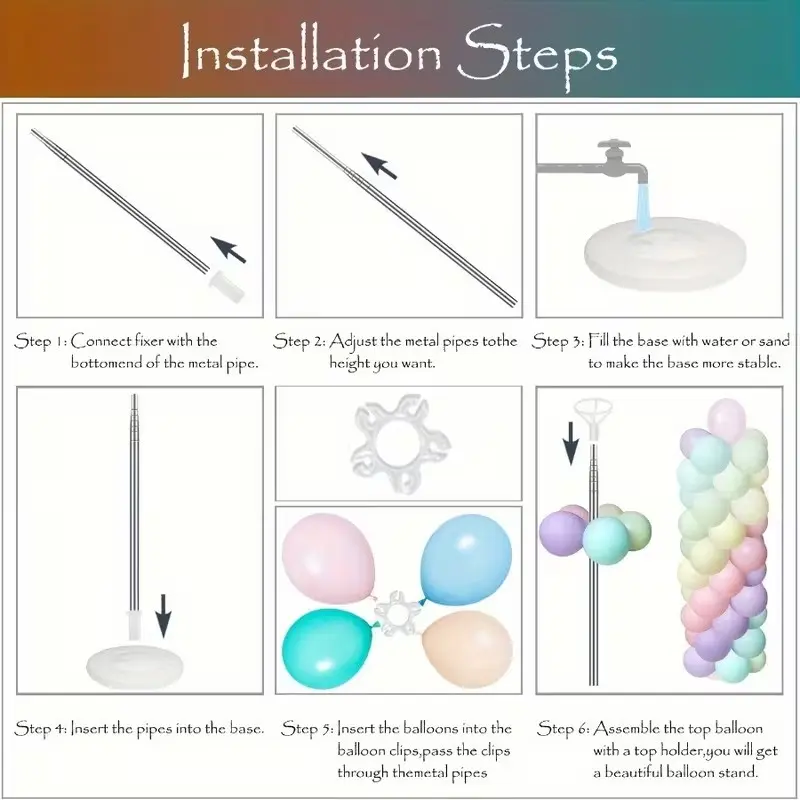 Installation Steps

Step 1: Connect fixer with the bottomend of the metal pipe.

Step 2: Adjust the metal pipes tothe height you want.

Step 3: Fill the base with water or sand to make the base more stable.

Step 4: Insert the pipes into the base.

Step 5: Insert the balloons into the balloon clips,pass the clips through themetal pipes

Step 6: Assemble the top balloon with a top holder,you will get a beautiful balloon stand.