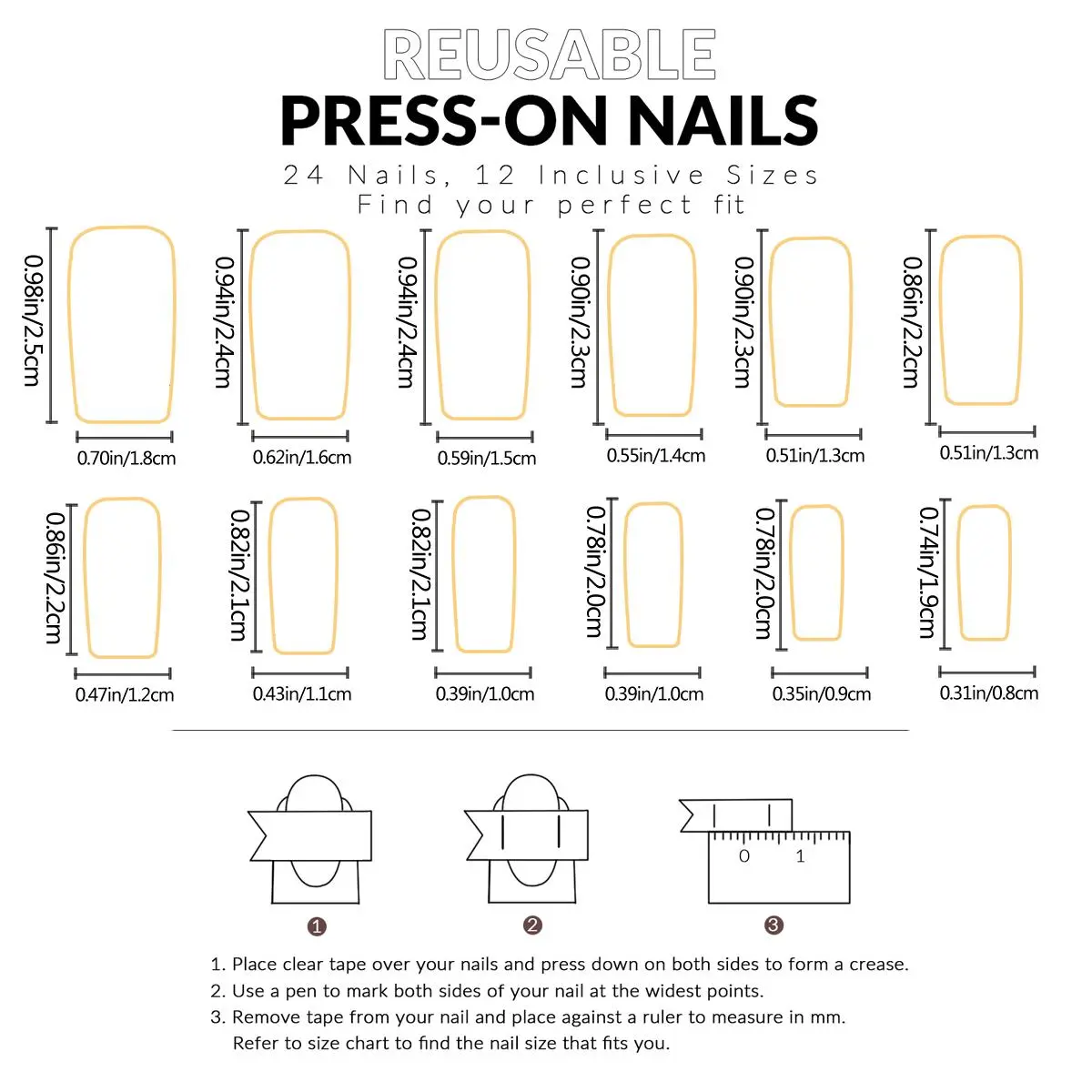 REUSABLE
PRESS-ON NAILS
24 Nails, 12 Inclusive Sizes
Find your perfect fit

0.98in/2.5cm
0.70in/1.8cm
0.94in/2.4cm
0.62in/1.6cm
0.94in/2.4cm
0.59in/1.5cm
0.90in/2.3cm
0.55in/1.4cm
0.90in/2.3cm
0.51in/1.3cm
0.86in/2.2cm
0.51in/1.3cm

0.86in/2.2cm
0.47in/1.2cm
0.82in/2.1cm
0.43in/1.1cm
0.82in/2.1cm
0.39in/1.0cm
0.78in/2.0cm
0.39in/1.0cm
0.78in/2.0cm
0.35in/0.9cm
0.74in/1.9cm
0.31in/0.8cm

0 1

1
2
3

1. Place clear tape over your nails and press down on both sides to form a crease.
2. Use a pen to mark both sides of your nail at the widest points.
3. Remove tape from your nail and place against a ruler to measure in mm. Refer to size chart to find the nail size that fits you.