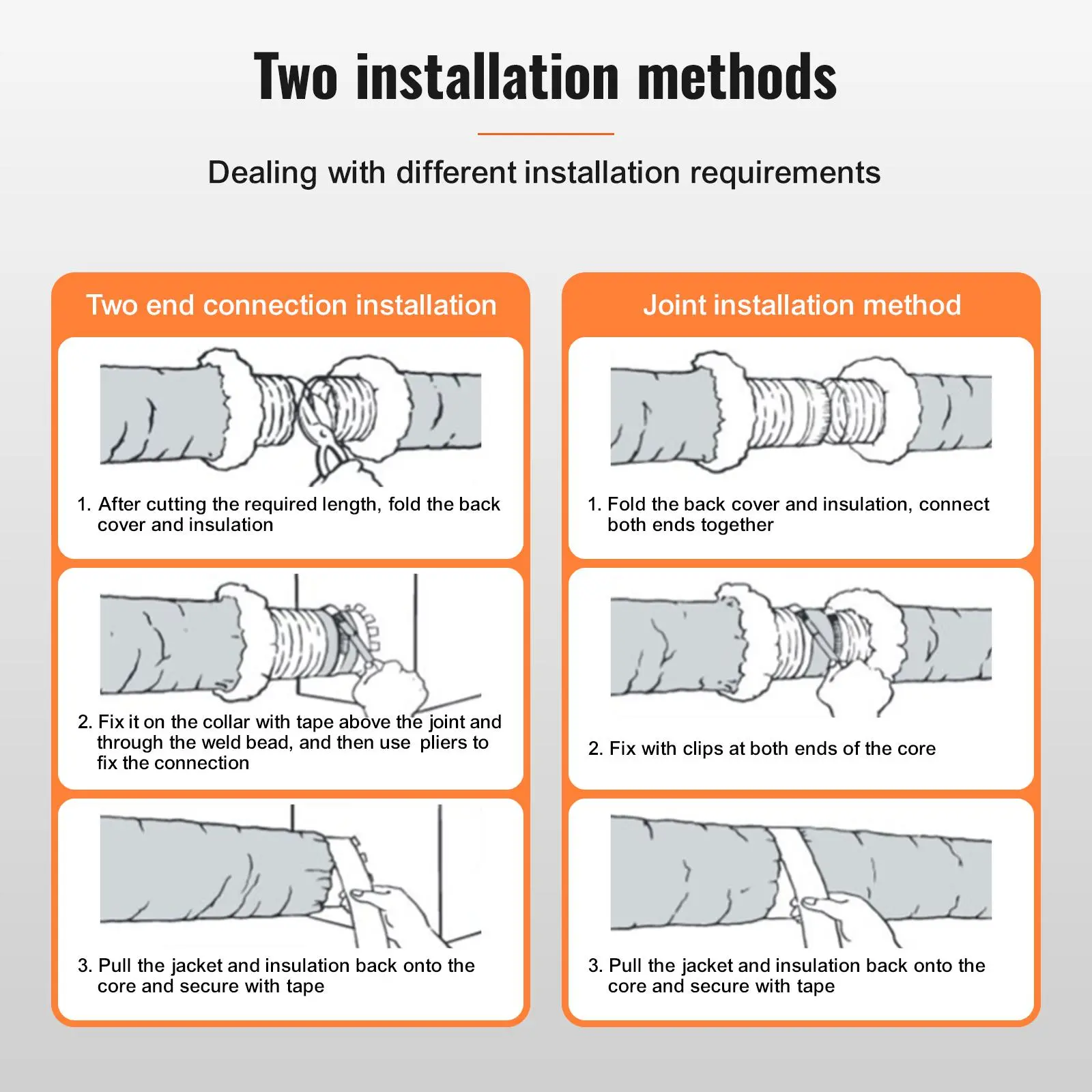 Two installation methods

Dealing with different installation requirements

Two end connection installation

1. After cutting the required length, fold the back cover and insulation

2. Fix it on the collar with tape above the joint and through the weld bead, and then use pliers to fix the connection

3. Pull the jacket and insulation back onto the core and secure with tape

Joint installation method

1. Fold the back cover and insulation, connect both ends together

2. Fix with clips at both ends of the core

3. Pull the jacket and insulation back onto the core and secure with tape