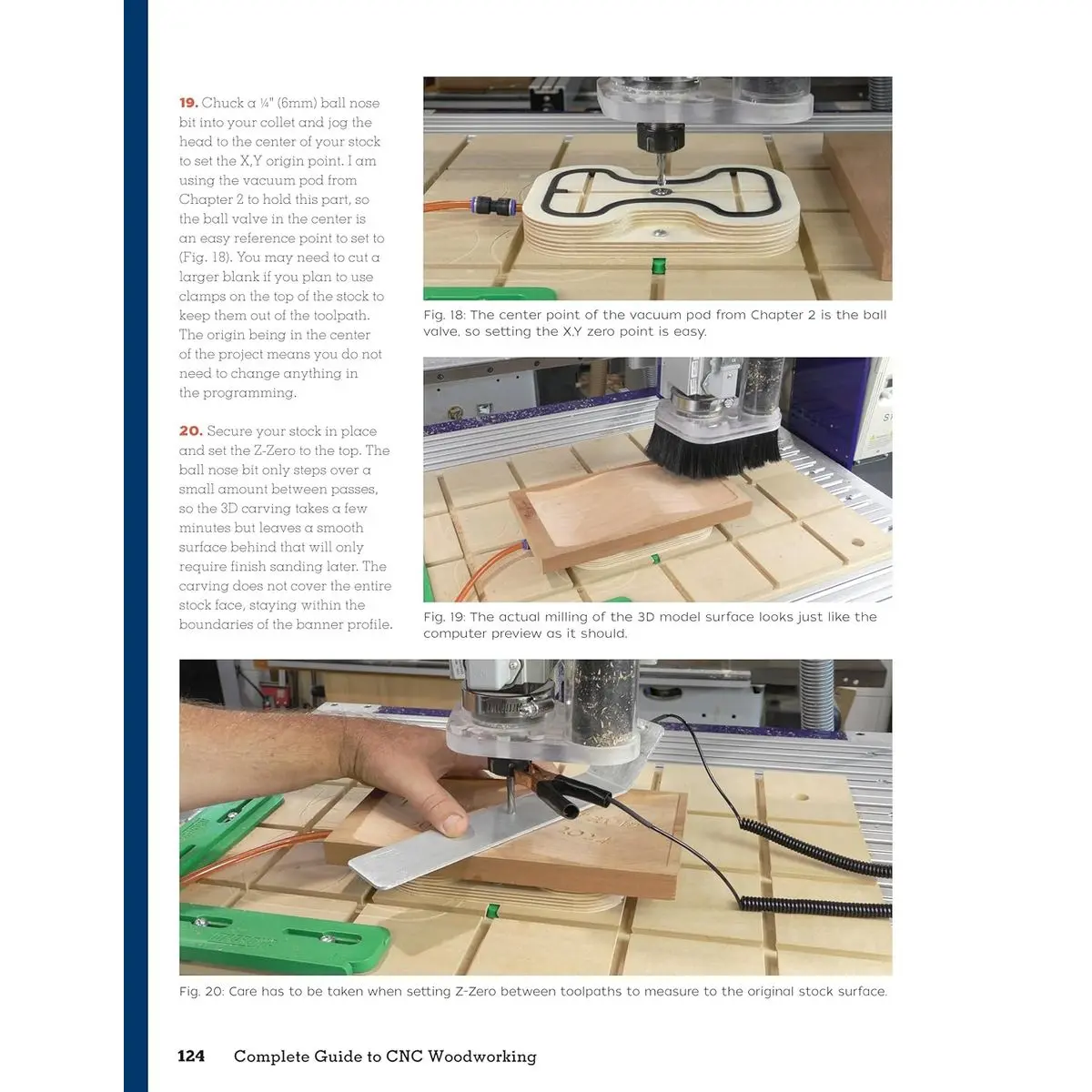 **19.** Chuck a ¼" (6mm) ball nose bit into your collet and jog the head to the center of your stock to set the X,Y origin point. I am using the vacuum pod from Chapter 2 to hold this part, so the ball valve in the center is an easy reference point to set to (Fig. 18). You may need to cut a larger blank if you plan to use clamps on the top of the stock to keep them out of the toolpath. The origin being in the center of the project means you do not need to change anything in the programming.

**20.** Secure your stock in place and set the Z-Zero to the top. The ball nose bit only steps over a small amount between passes, so the 3D carving takes a few minutes but leaves a smooth surface behind that will only require finish sanding later. The carving does not cover the entire stock face, staying within the boundaries of the banner profile.

Fig. 18: The center point of the vacuum pod from Chapter 2 is the ball valve, so setting the X,Y zero point is easy.

Fig. 19: The actual milling of the 3D model surface looks just like the computer preview as it should.

Fig. 20: Care has to be taken when setting Z-Zero between toolpaths to measure to the original stock surface.

124 Complete Guide to CNC Woodworking