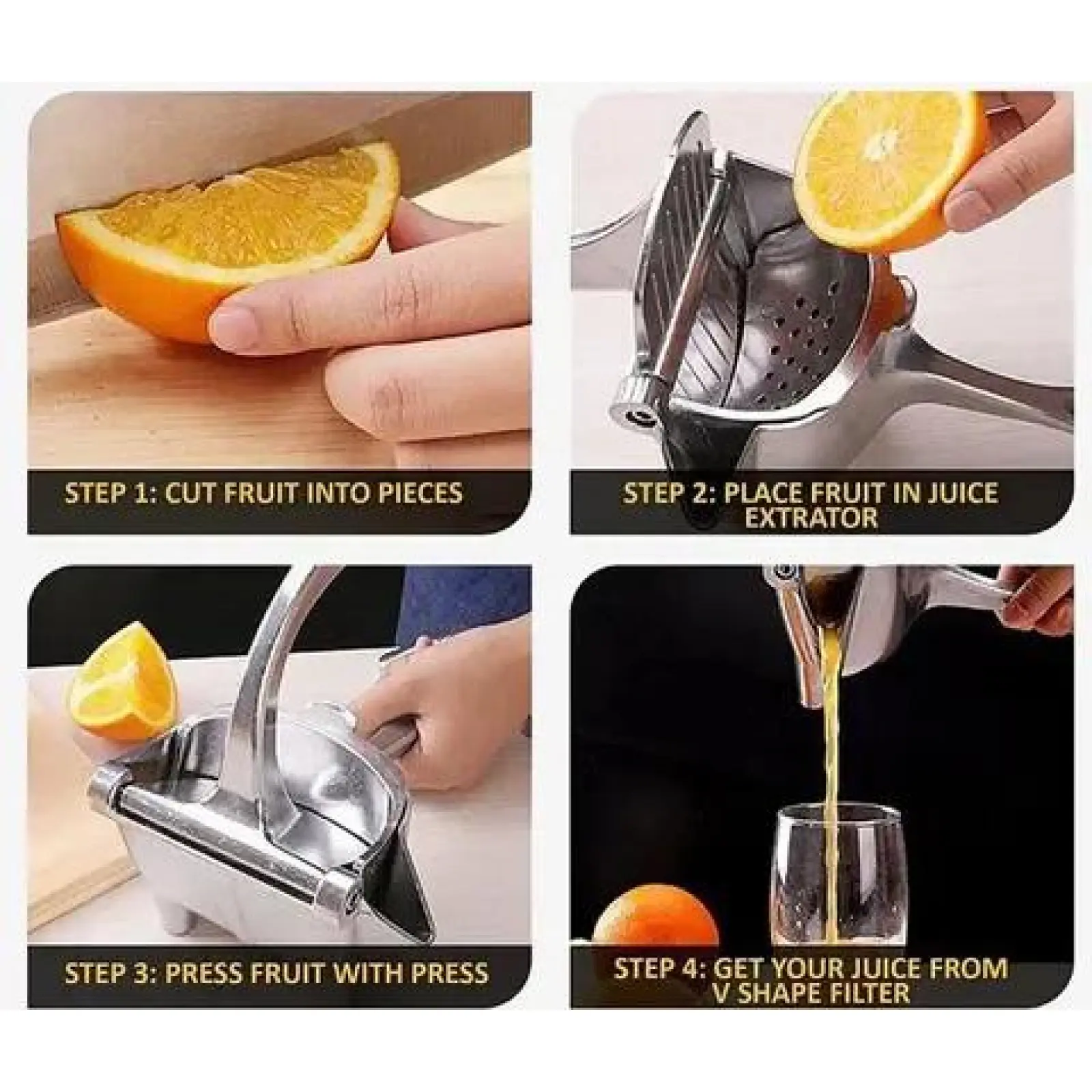 STEP 1: CUT FRUIT INTO PIECES

STEP 2: PLACE FRUIT IN JUICE EXTRATOR

STEP 3: PRESS FRUIT WITH PRESS

STEP 4: GET YOUR JUICE FROM V SHAPE FILTER