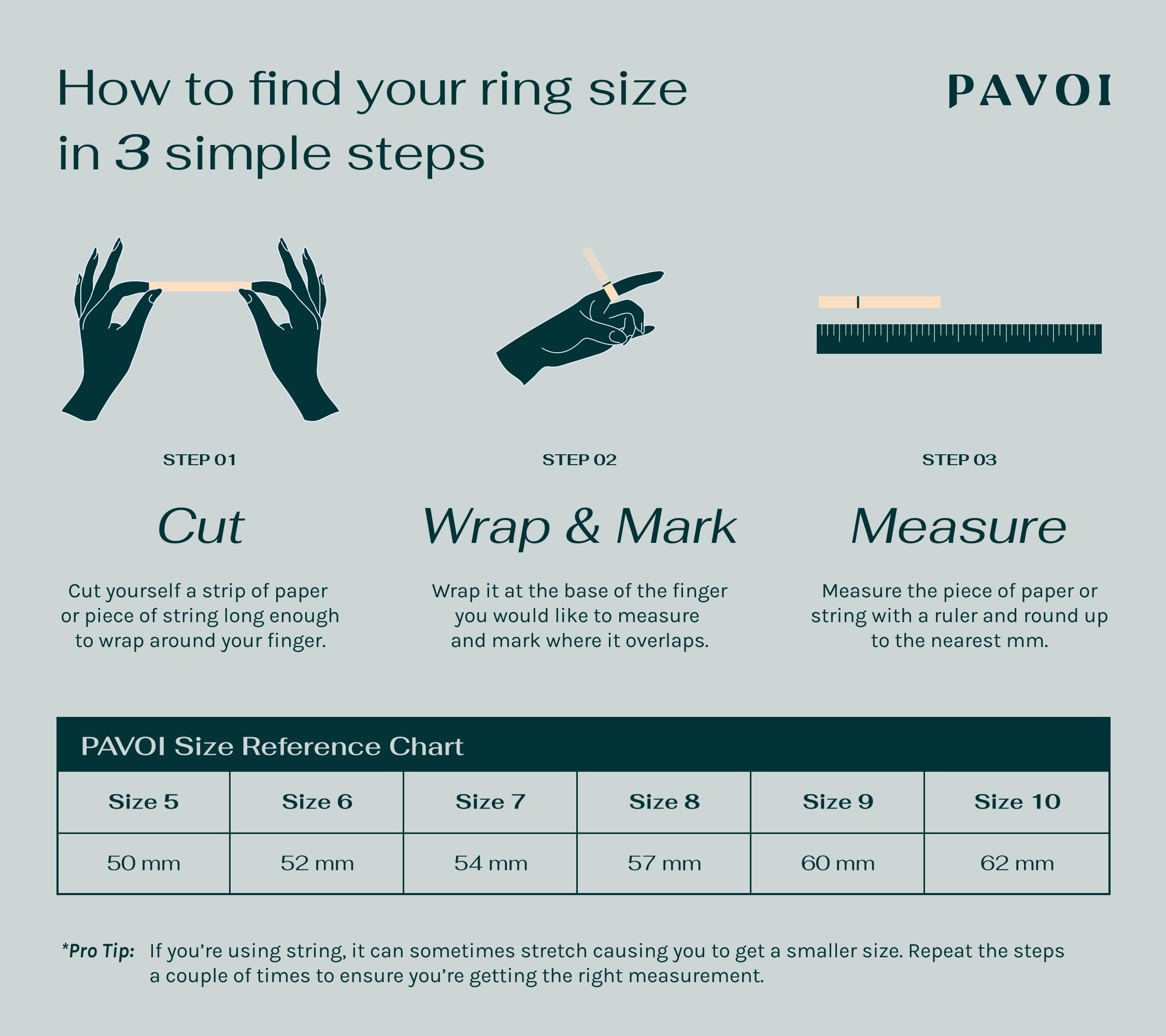 How to find your ring size in 3 simple steps

PAVOI

STEP 01

Cut

Cut yourself a strip of paper or piece of string long enough to wrap around your finger.

STEP 02

Wrap & Mark

Wrap it at the base of the finger you would like to measure and mark where it overlaps.

STEP 03

Measure

Measure the piece of paper or string with a ruler and round up to the nearest mm.

PAVOI Size Reference Chart

| Size 5 | Size 6 | Size 7 | Size 8 | Size 9 | Size 10 |
|---|---|---|---|---|---|
| 50 mm | 52 mm | 54 mm | 57 mm | 60 mm | 62 mm |

*Pro Tip: If you're using string, it can sometimes stretch causing you to get a smaller size. Repeat the steps a couple of times to ensure you're getting the right measurement.