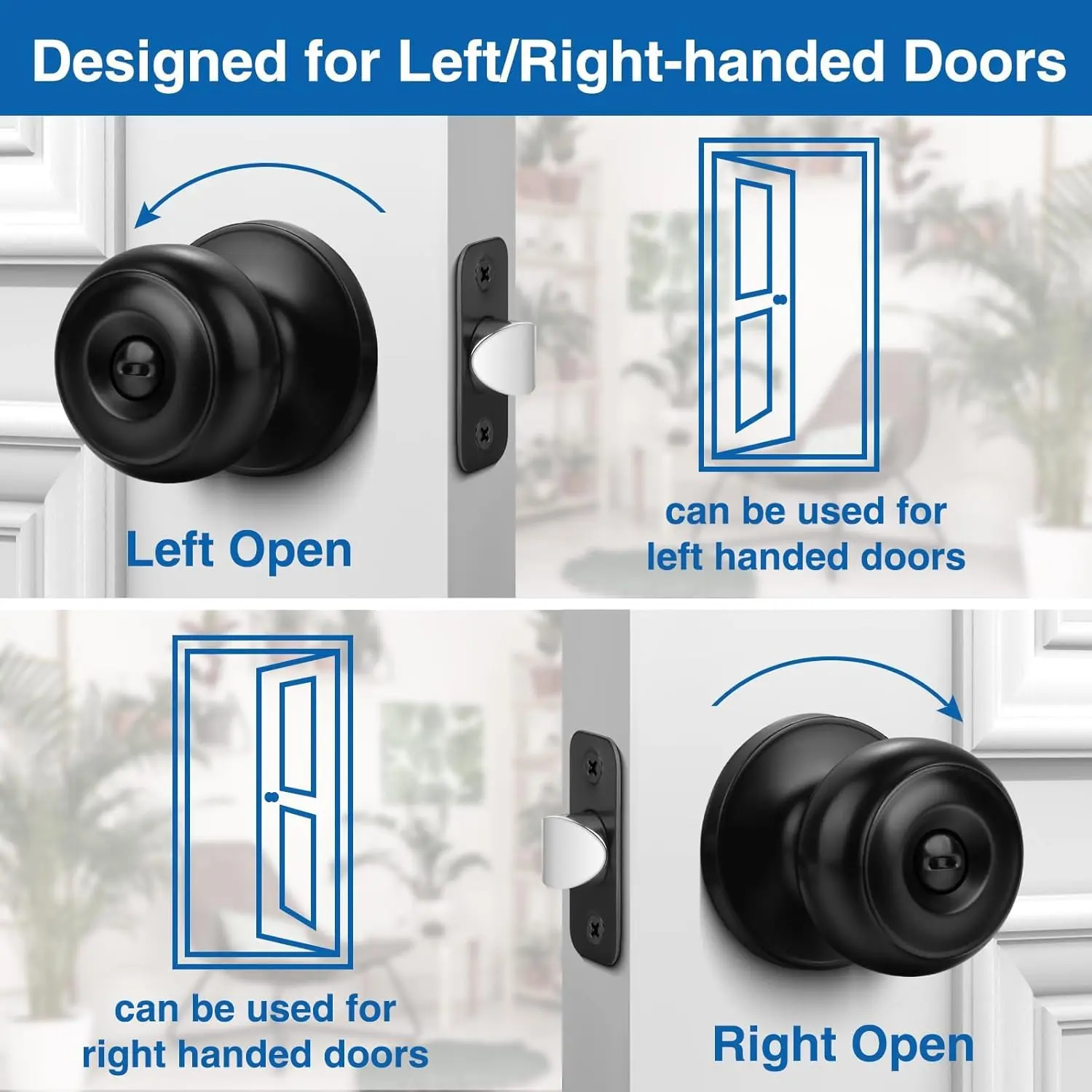 Designed for Left/Right-handed Doors

Left Open

can be used for left handed doors

can be used for right handed doors

Right Open