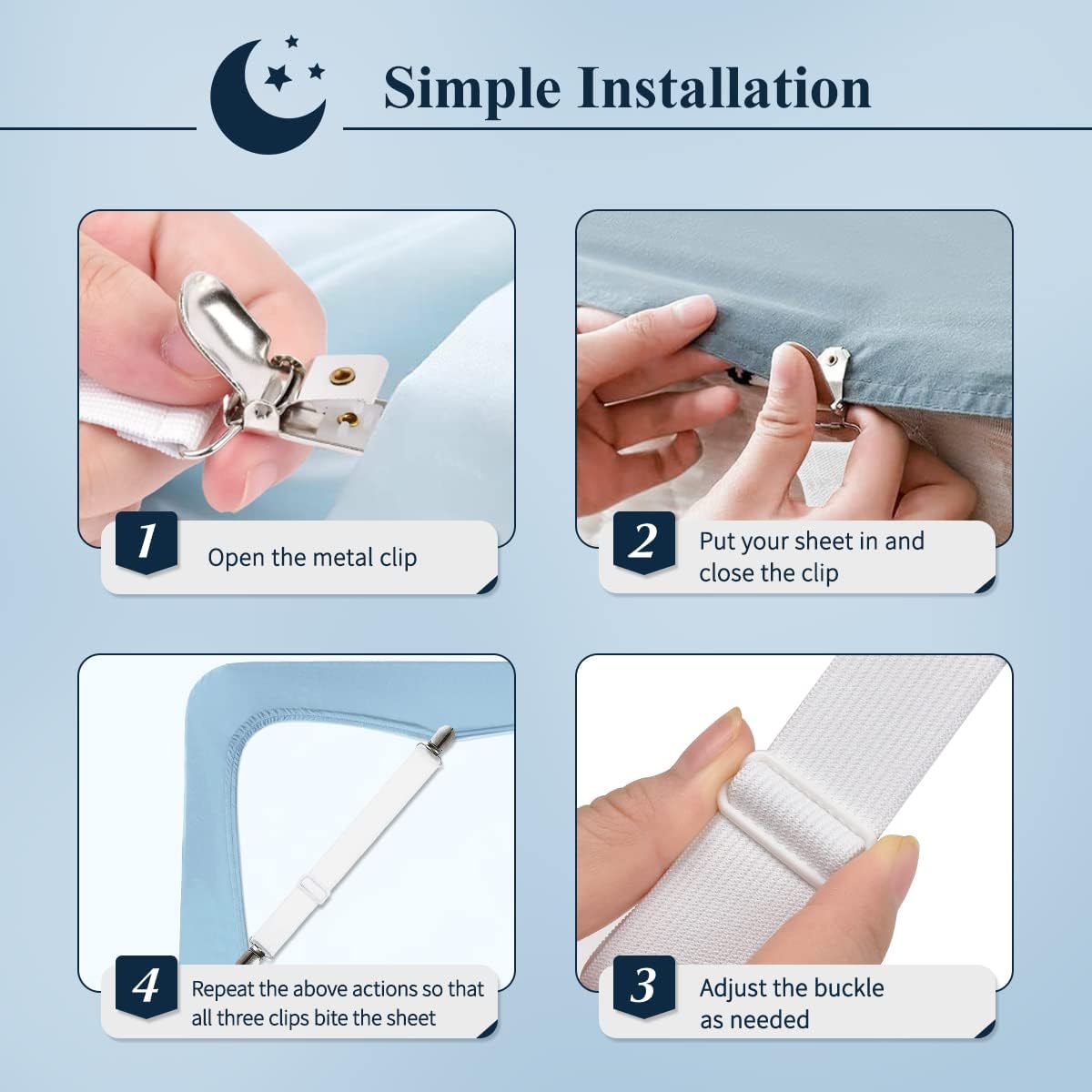 Simple Installation

1 Open the metal clip

2 Put your sheet in and close the clip

4 Repeat the above actions so that all three clips bite the sheet

3 Adjust the buckle as needed