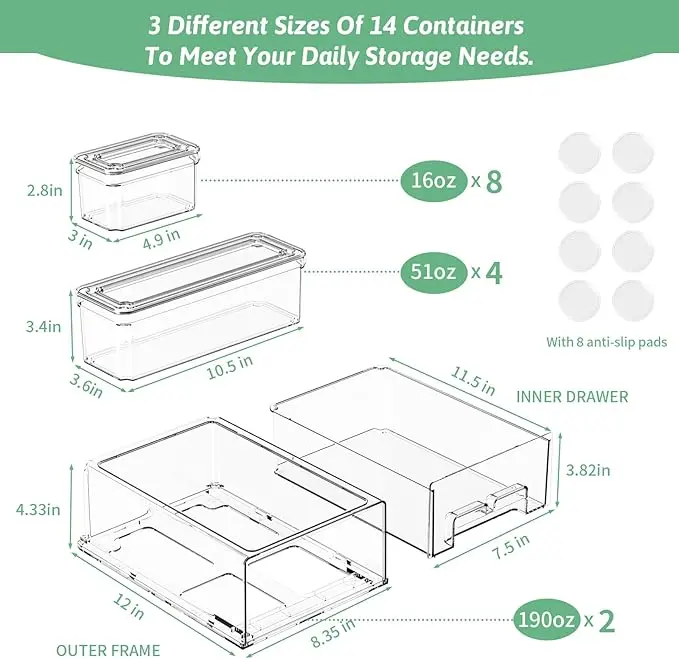 3 Different Sizes Of 14 Containers
To Meet Your Daily Storage Needs.

2.8in
3 in
4.9 in
16oz x 8

3.4in
3.6in
10.5 in
51oz x 4

With 8 anti-slip pads

11.5 in
INNER DRAWER
3.82in
7.5 in

4.33in
12 in
8.35 in
190oz x 2
OUTER FRAME