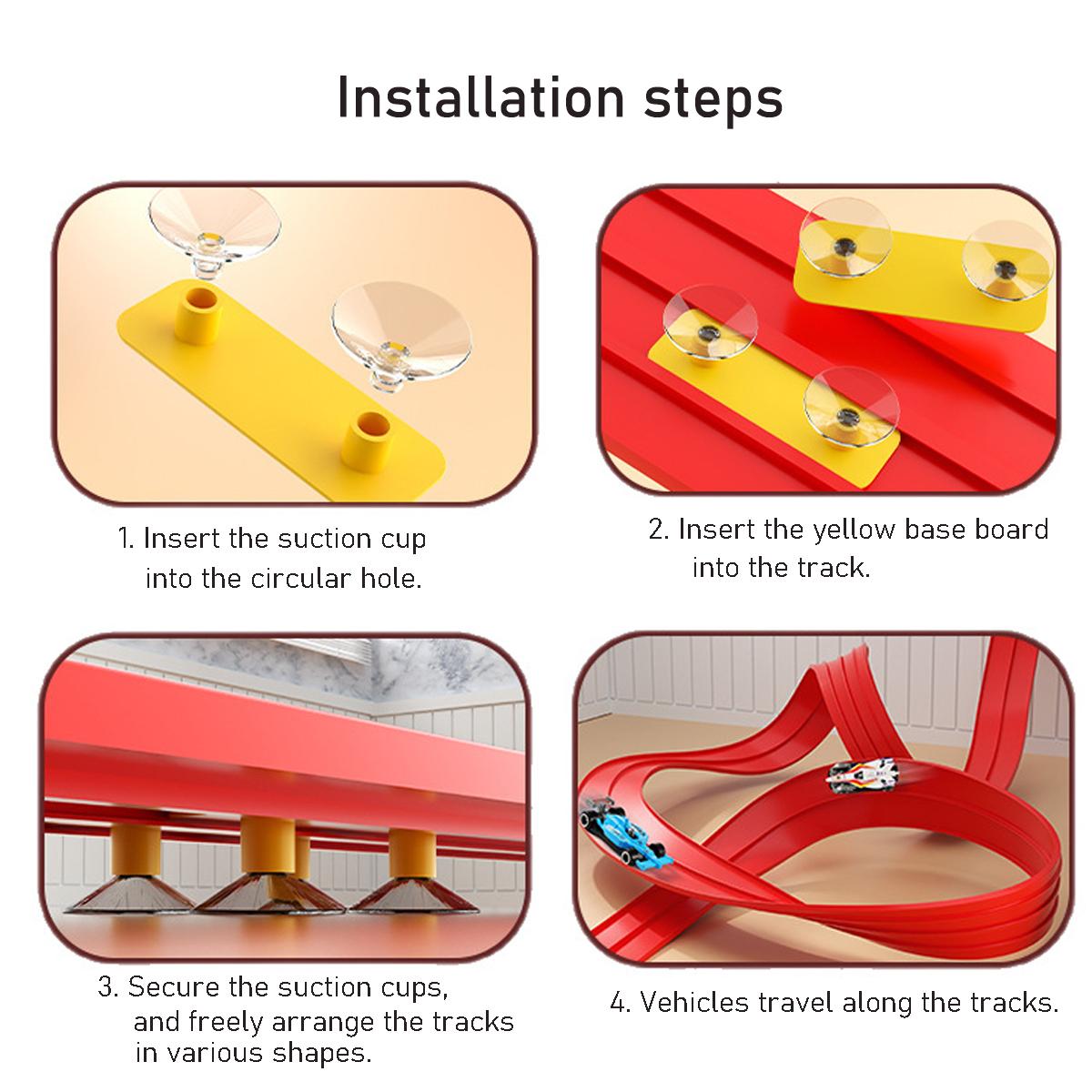 Installation steps

1. Insert the suction cup into the circular hole.

2. Insert the yellow base board into the track.

3. Secure the suction cups, and freely arrange the tracks in various shapes.

4. Vehicles travel along the tracks.