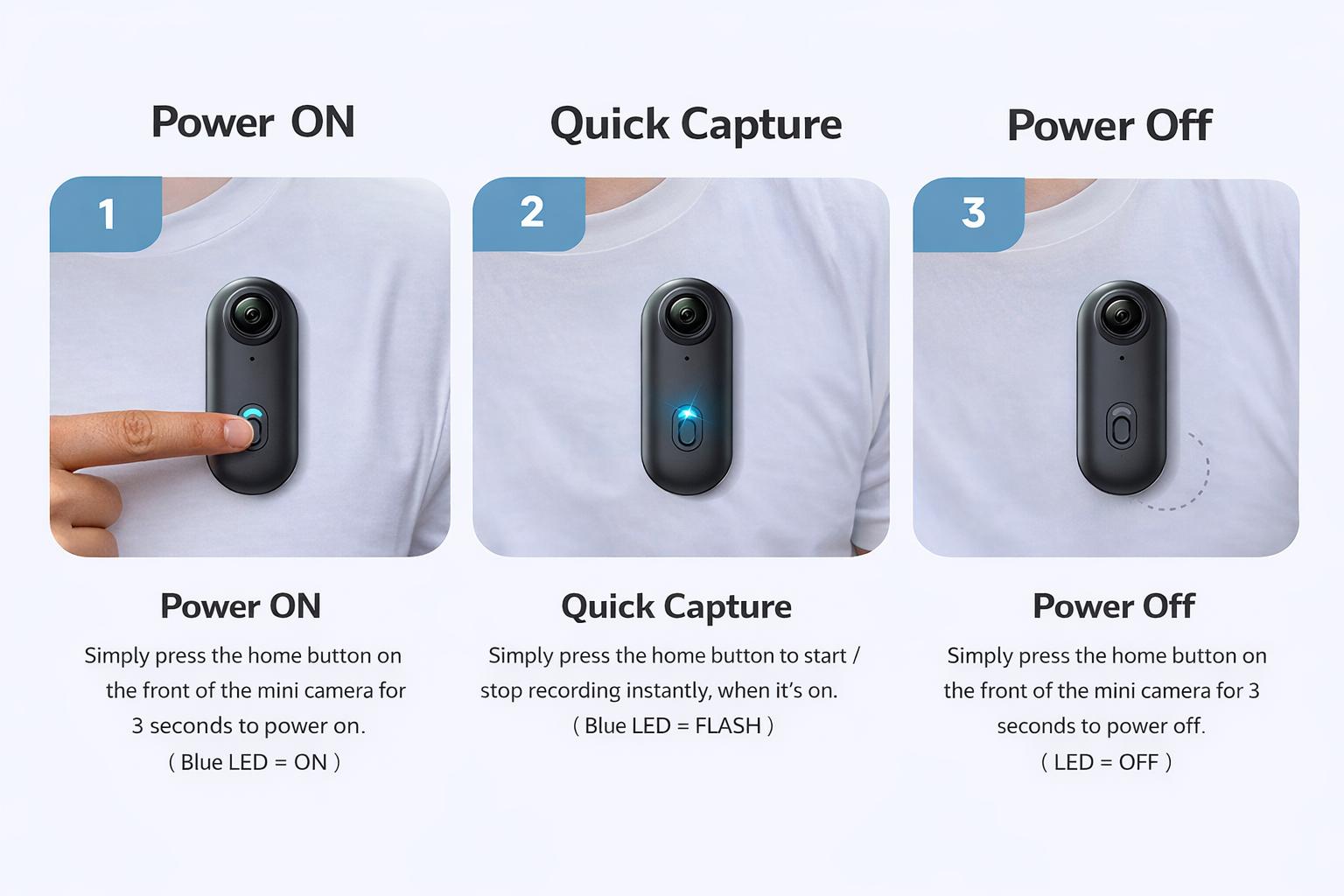 Power ON

1

Power ON

Simply press the home button on the front of the mini camera for 3 seconds to power on.
( Blue LED = ON )

Quick Capture

2

Quick Capture

Simply press the home button to start / stop recording instantly, when it's on.
( Blue LED = FLASH )

Power Off

3

Power Off

Simply press the home button on the front of the mini camera for 3 seconds to power off.
( LED = OFF )