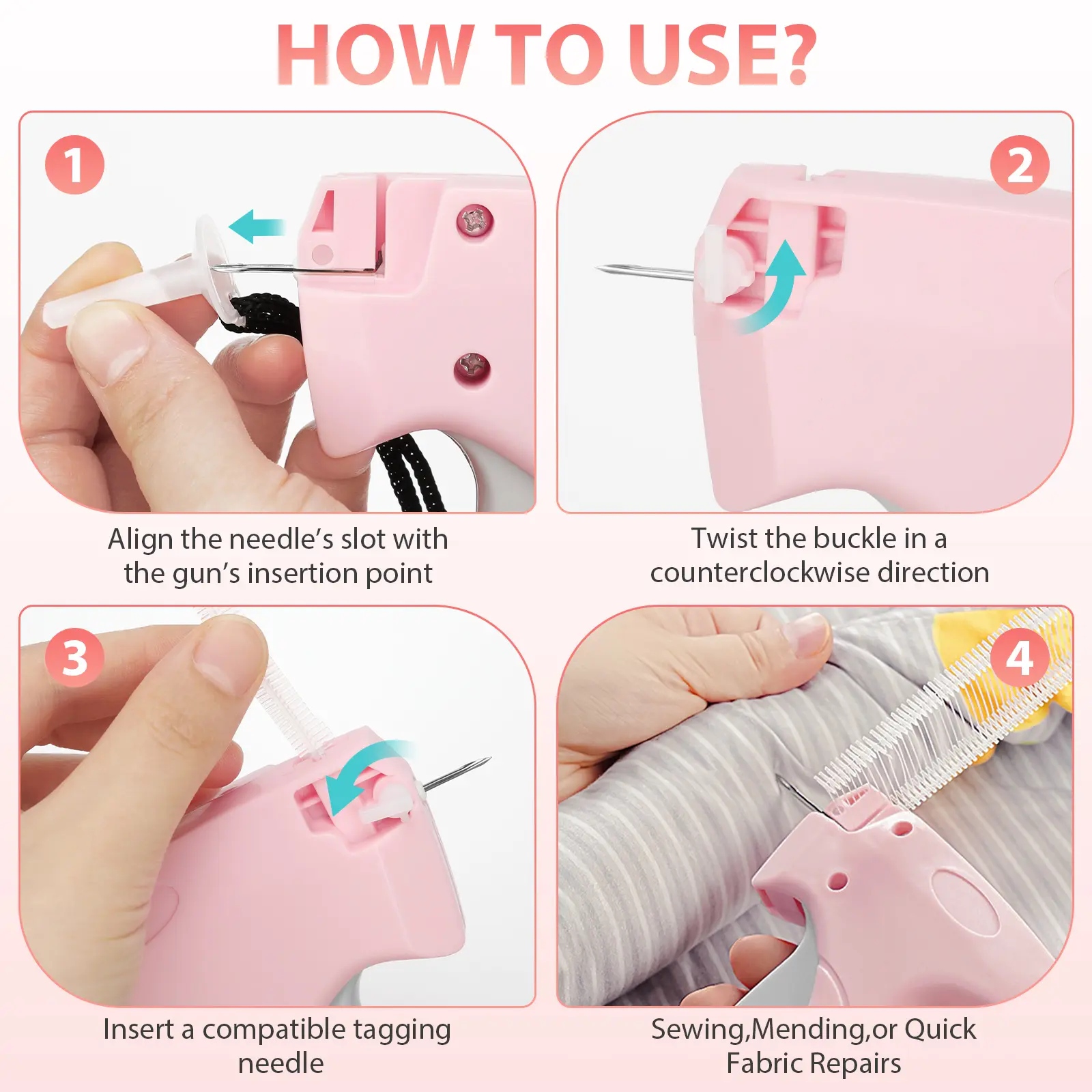 HOW TO USE?

1

Align the needle's slot with the gun's insertion point

2

Twist the buckle in a counterclockwise direction

3

Insert a compatible tagging needle

4

Sewing,Mending,or Quick Fabric Repairs