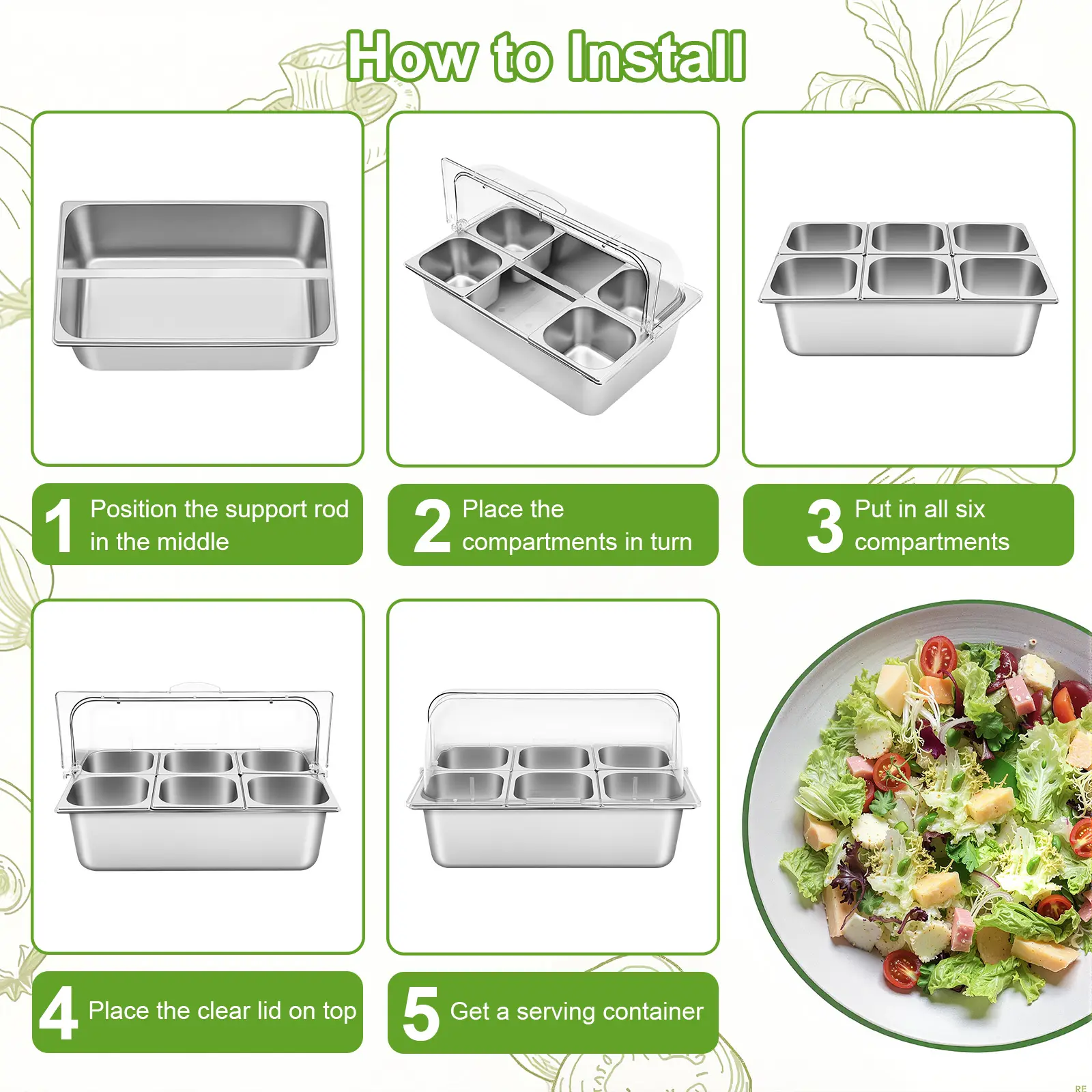 How to Install

1 Position the support rod in the middle

2 Place the compartments in turn

3 Put in all six compartments

4 Place the clear lid on top

5 Get a serving container