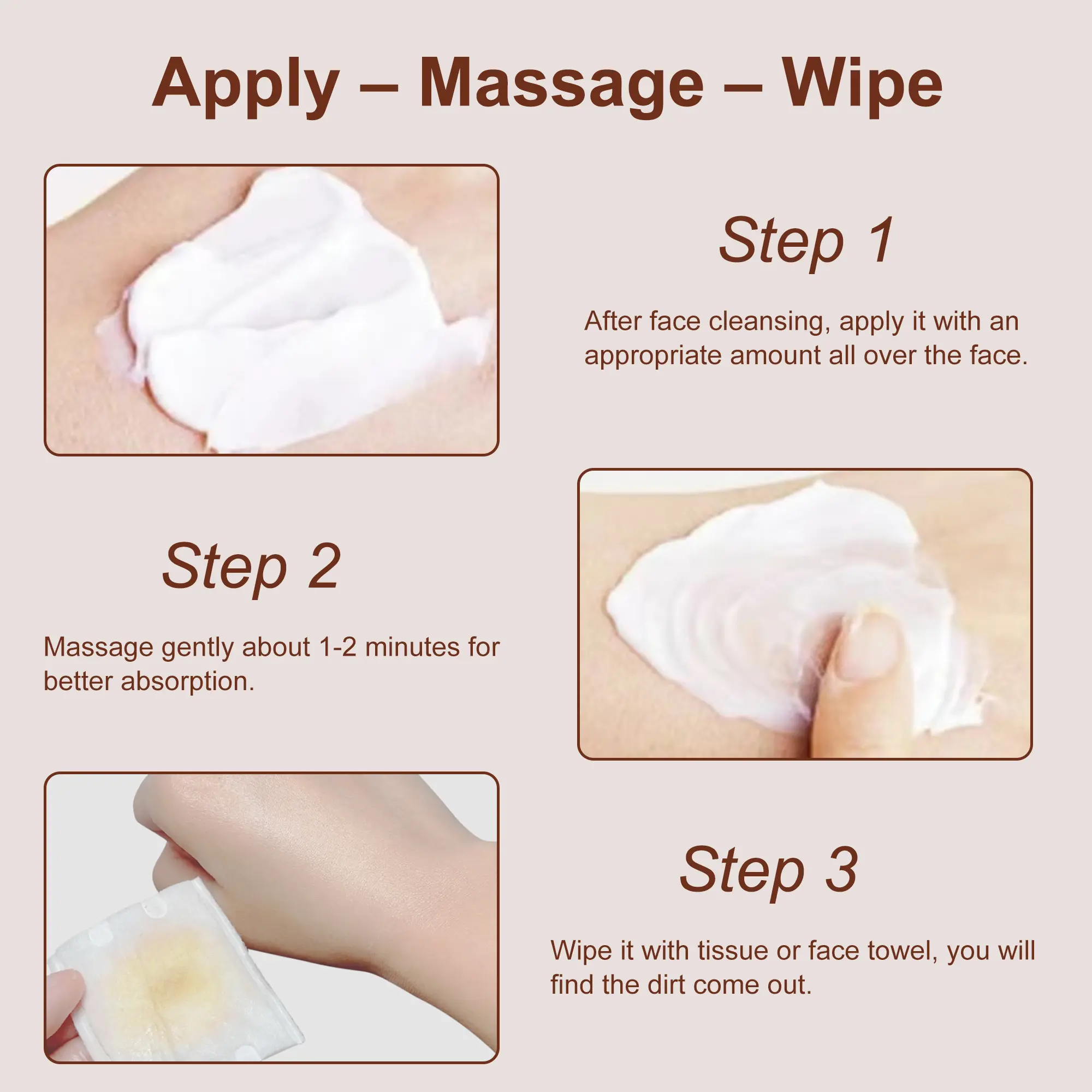 Apply – Massage – Wipe

Step 1

After face cleansing, apply it with an appropriate amount all over the face.

Step 2

Massage gently about 1-2 minutes for better absorption.

Step 3

Wipe it with tissue or face towel, you will find the dirt come out.