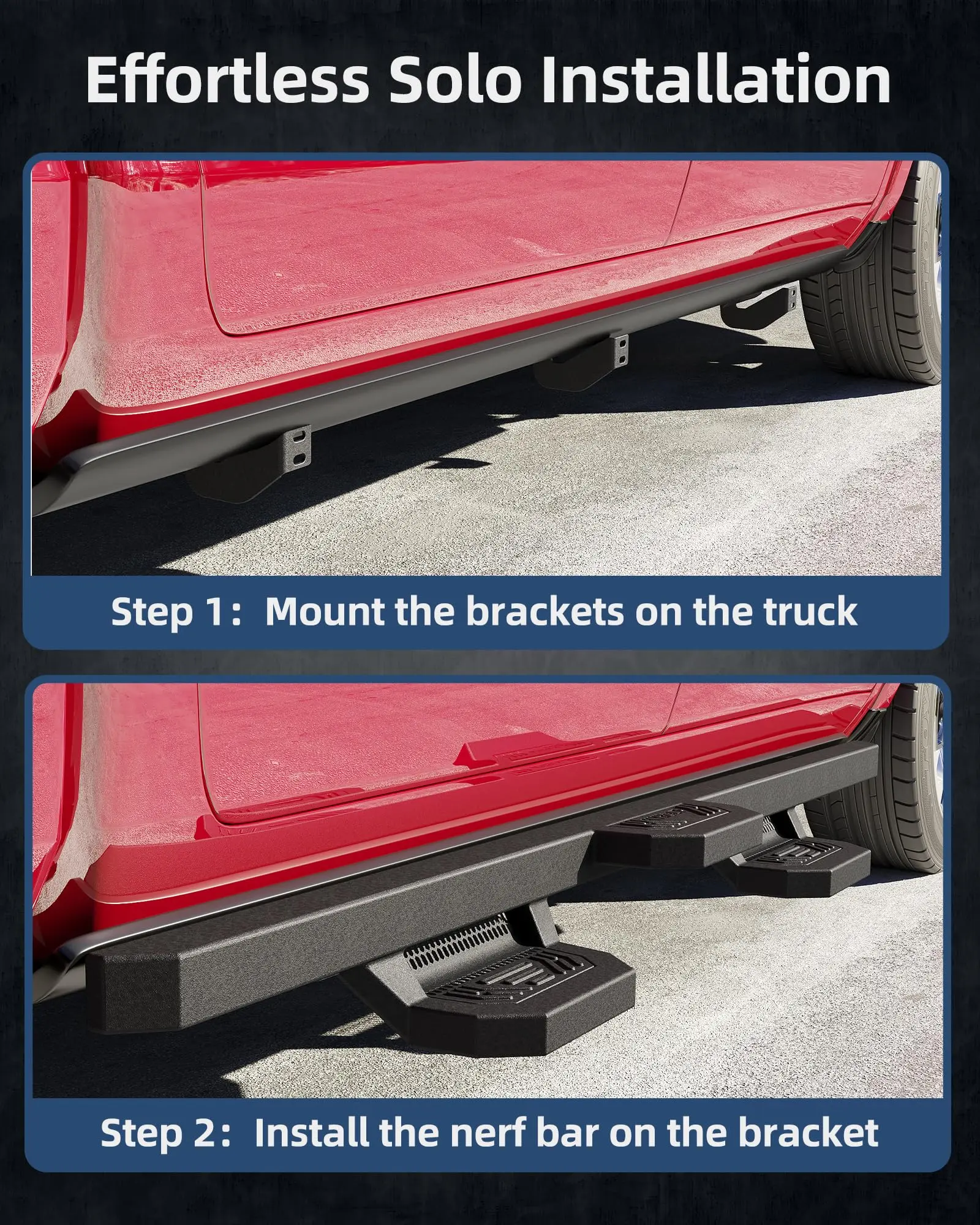 Effortless Solo Installation

Step 1: Mount the brackets on the truck

Step 2: Install the nerf bar on the bracket