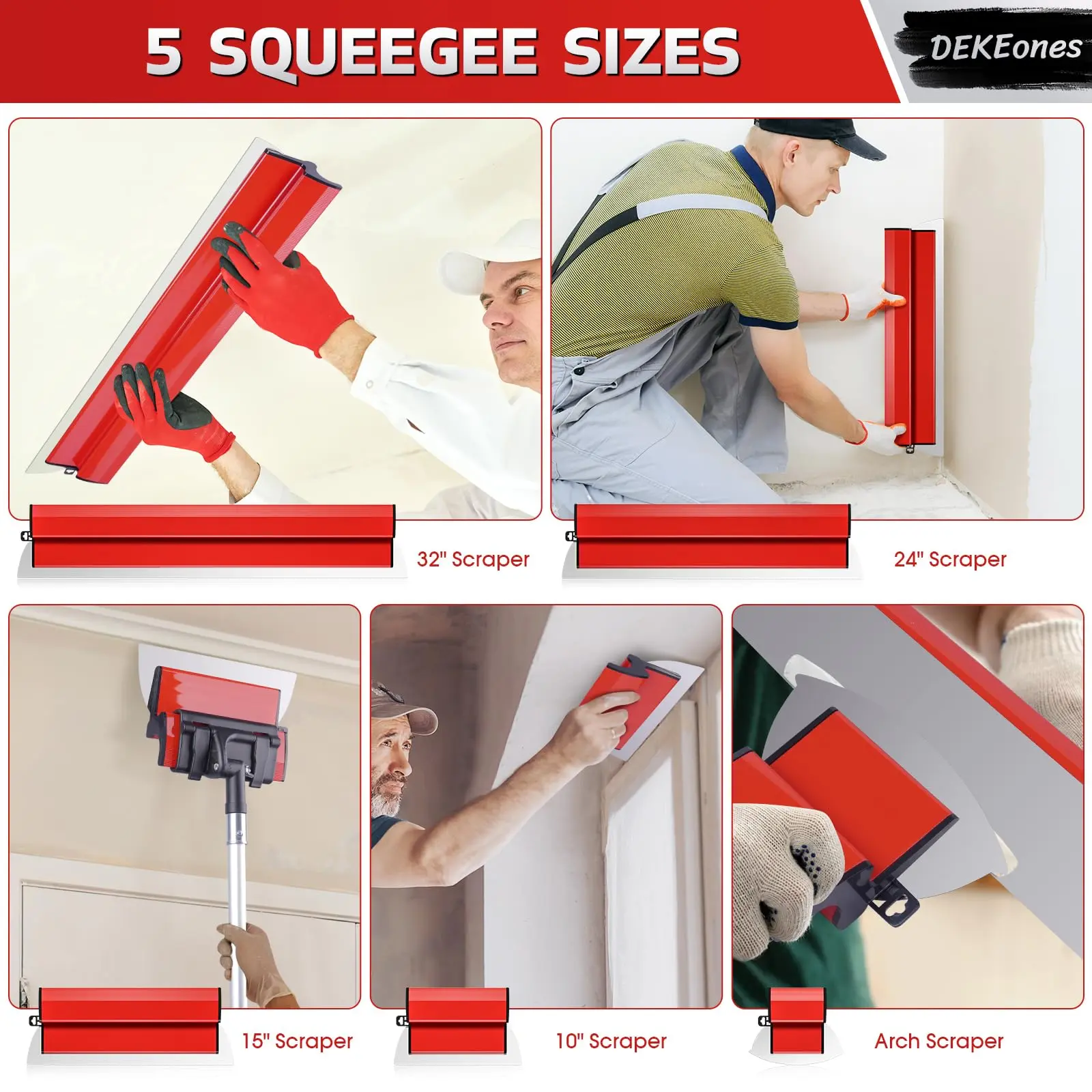 5 SQUEEGEE SIZES

DEKEones

32" Scraper

24" Scraper

15" Scraper

10" Scraper

Arch Scraper