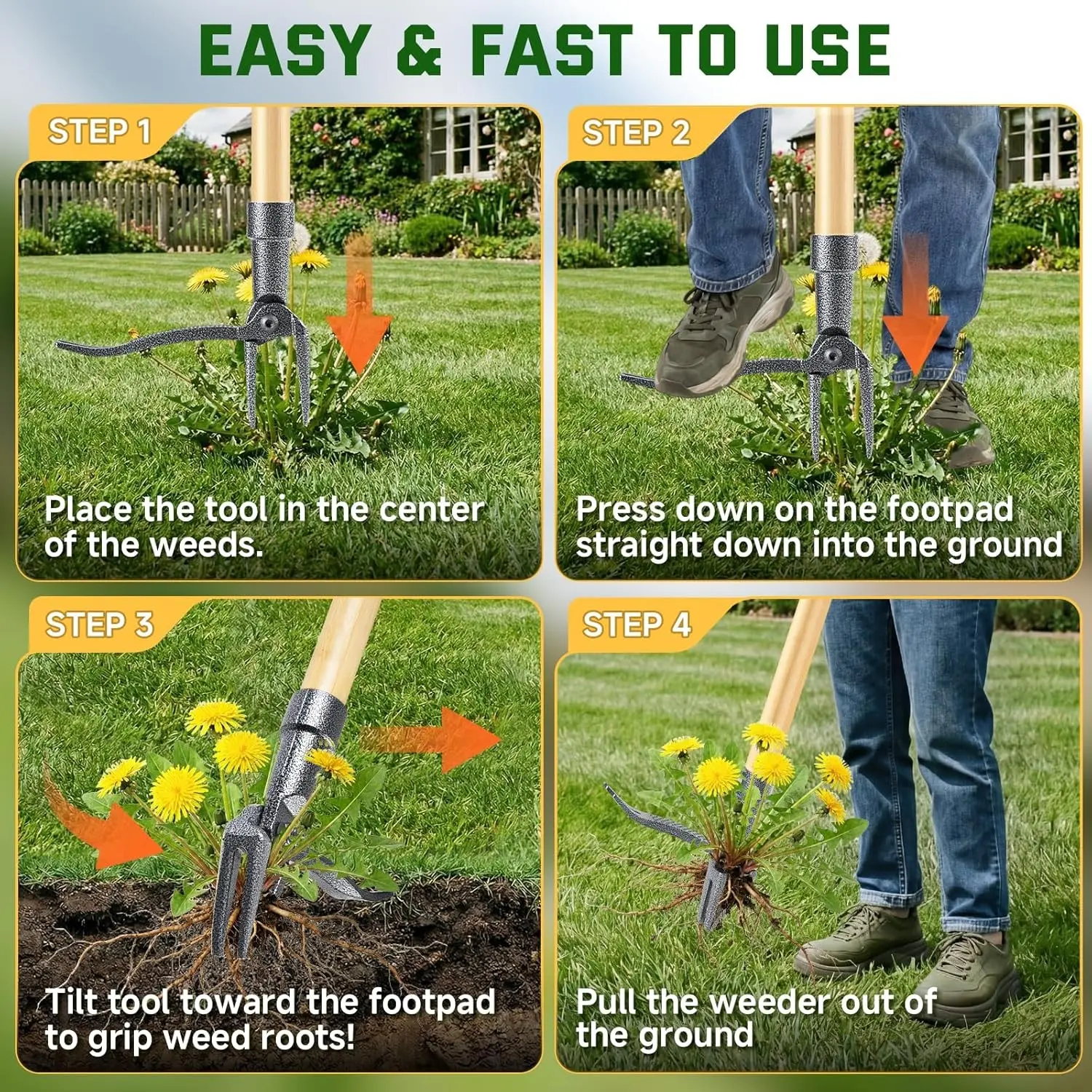 EASY & FAST TO USE

STEP 1

Place the tool in the center of the weeds.

STEP 2

Press down on the footpad straight down into the ground

STEP 3

Tilt tool toward the footpad to grip weed roots!

STEP 4

Pull the weeder out of the ground