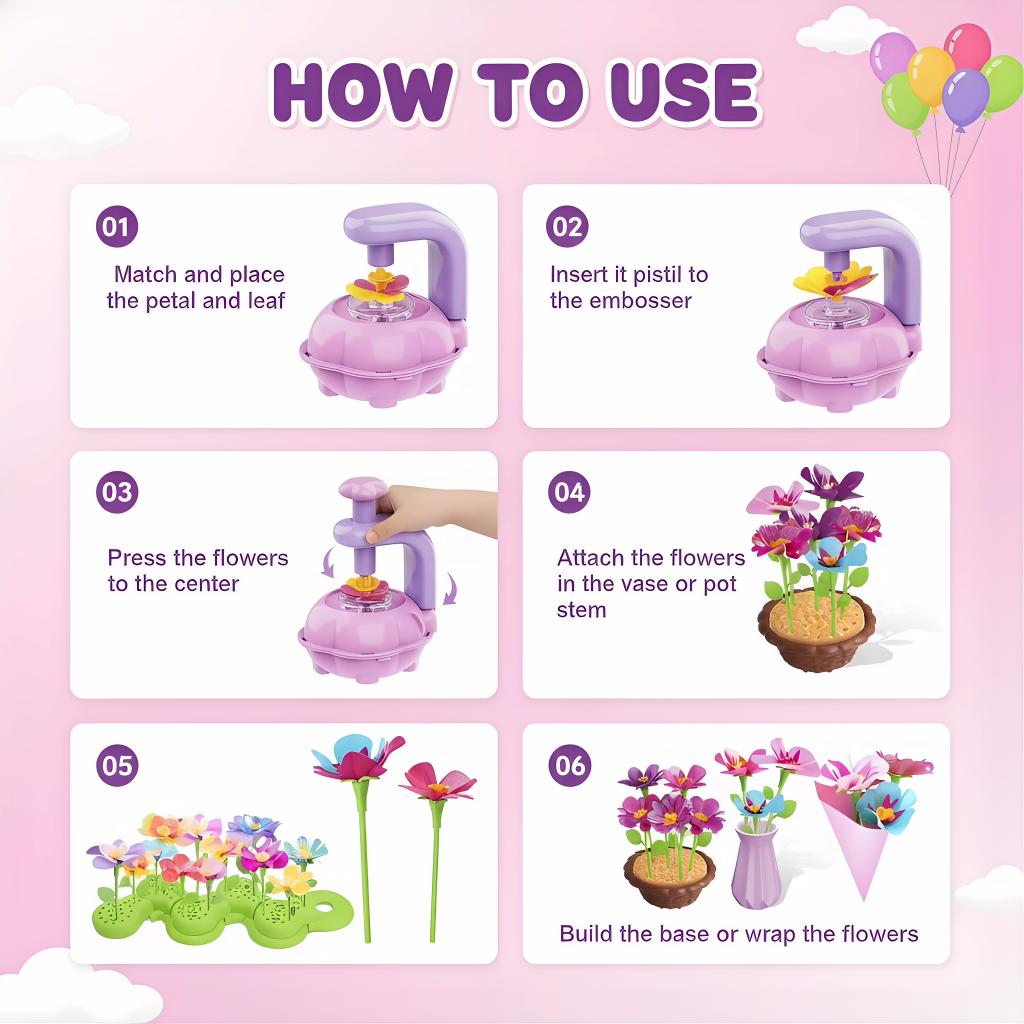 HOW TO USE

01

Match and place the petal and leaf

02

Insert it pistil to the embosser

03

Press the flowers to the center

04

Attach the flowers in the vase or pot stem

05

06

Build the base or wrap the flowers